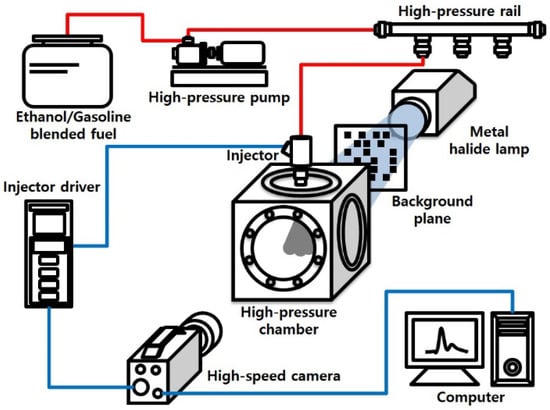 High-pressure rail

High-pressure pump

Ethanol/Gasoline blended fuel

Metal halide lamp

Injector

Injector driver

Background plane

High-pressure chamber

High-speed camera

Computer