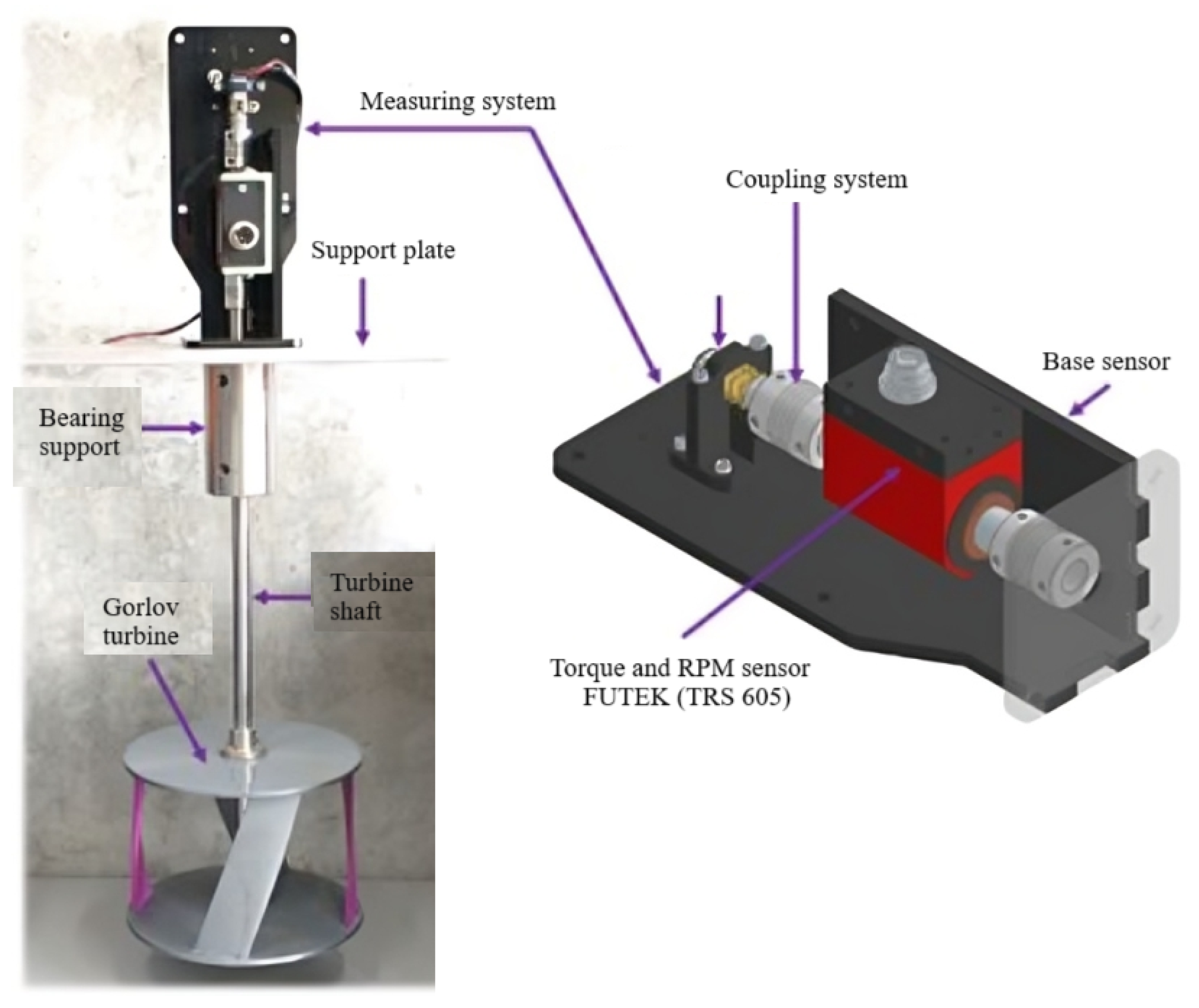 Measuring system

Coupling system

Support plate

Base sensor

Bearing support

Turbine shaft

Gorlov turbine

Torque and RPM sensor FUTEK (TRS 605)