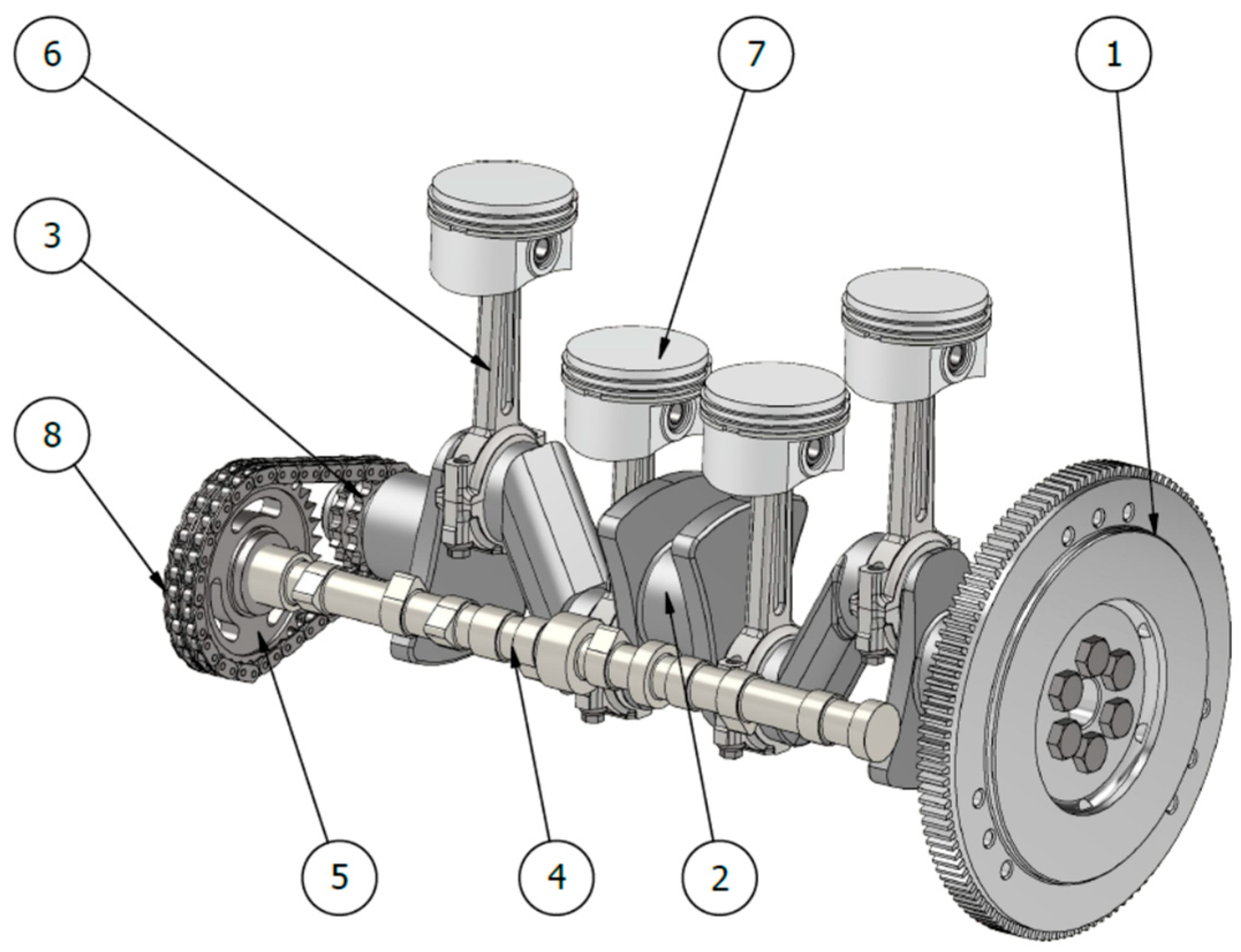 6
7
1
3
8
5
4
2