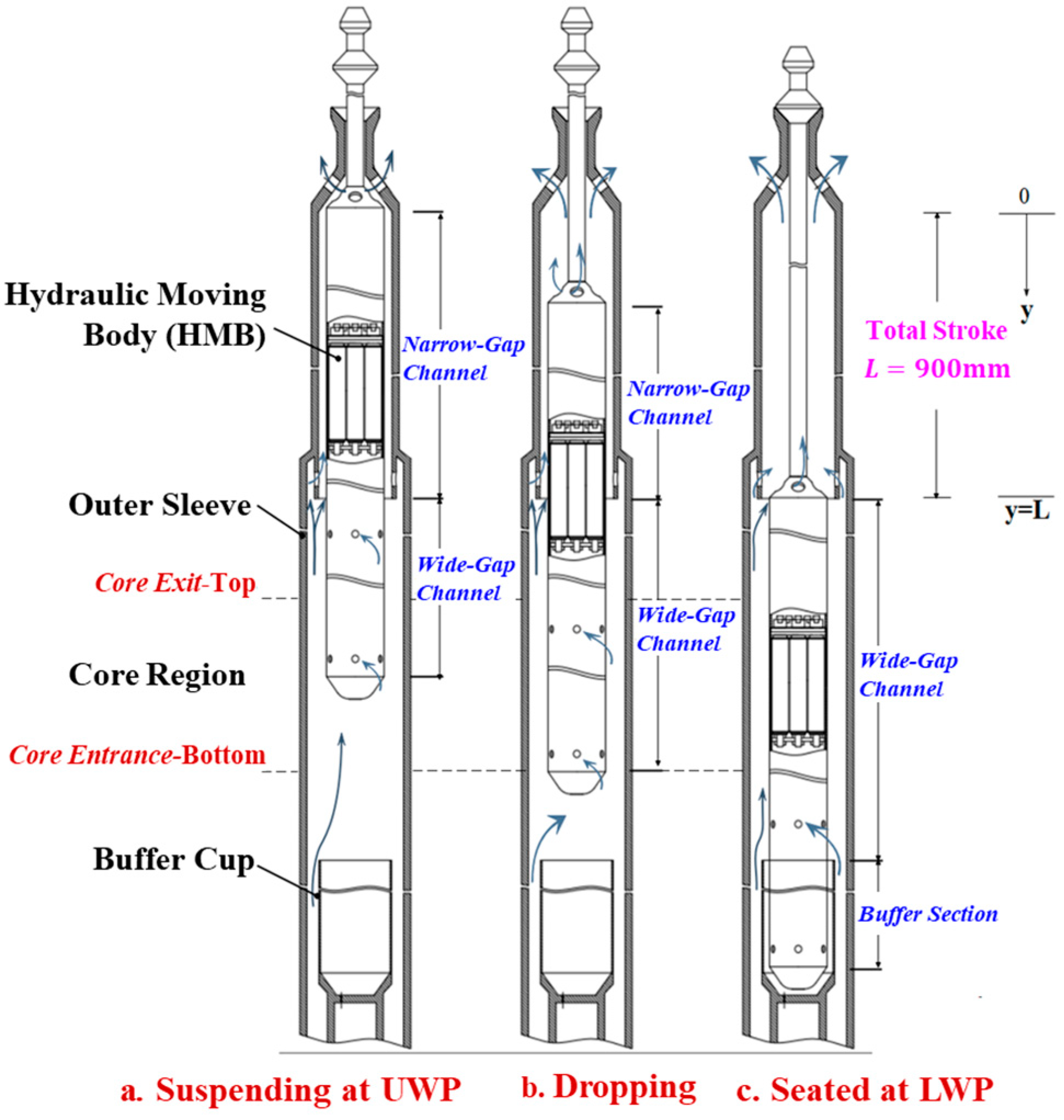 Hydraulic Moving Body (HMB)

Outer Sleeve

Core Exit-Top

Core Region

Core Entrance-Bottom

Buffer Cup

Narrow-Gap Channel

Wide-Gap Channel

Narrow-Gap Channel

Wide-Gap Channel

0

y

Total Stroke $L = 900$mm

y=L

Wide-Gap Channel

Buffer Section

a. Suspending at UWP

b. Dropping

c. Seated at LWP