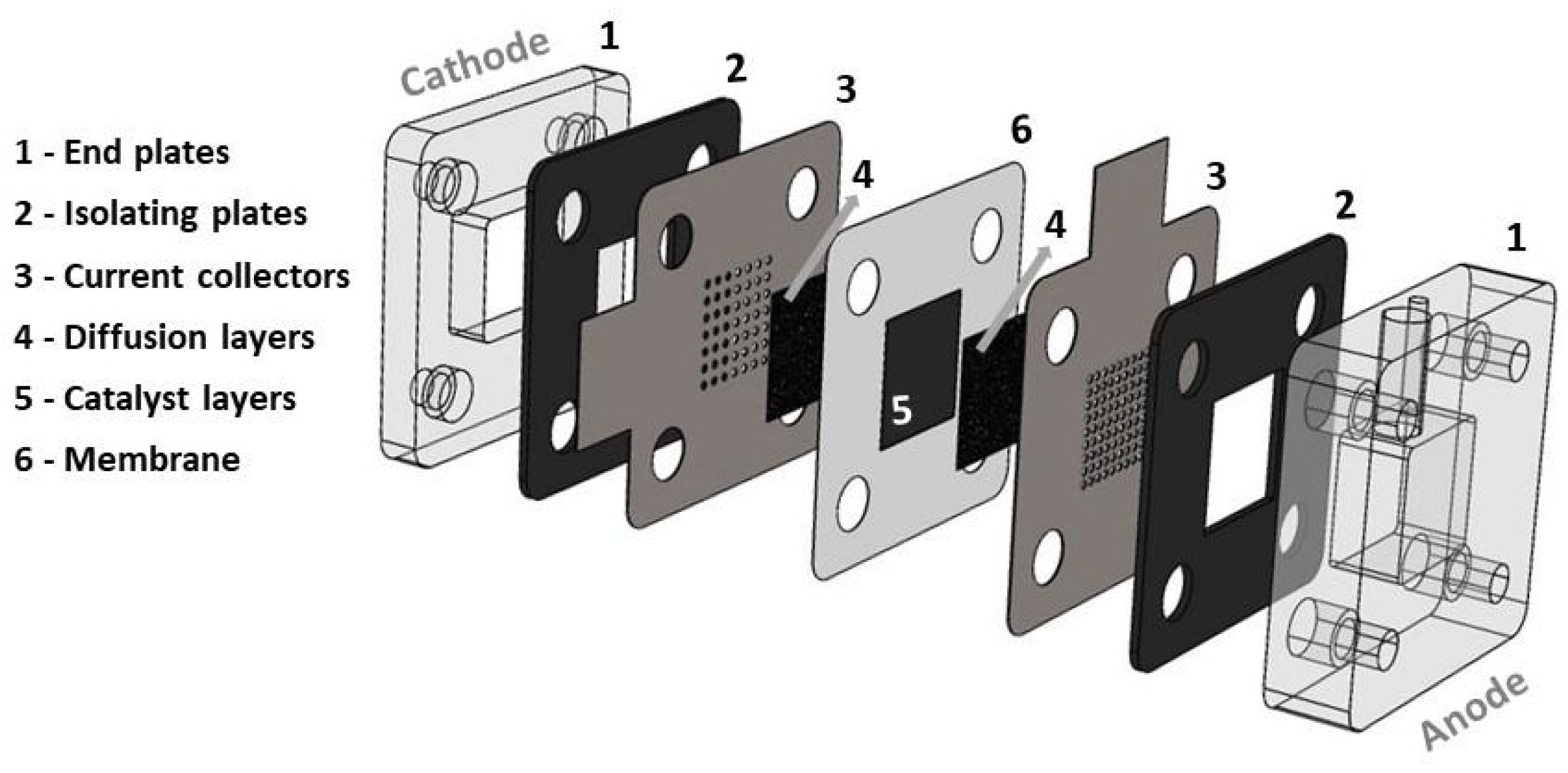 1 - End plates
2 - Isolating plates
3 - Current collectors
4 - Diffusion layers
5 - Catalyst layers
6 - Membrane

Cathode
1
2
3
4
6
5
4
3
2
1
Anode