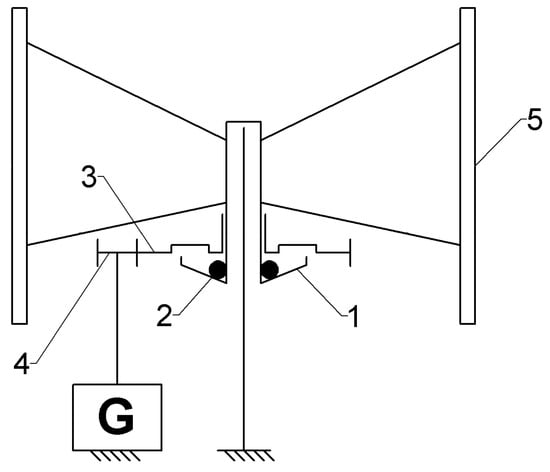 5
3
2
1
4
G