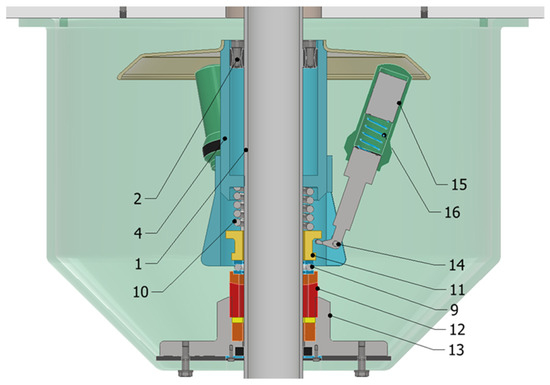 2
4
1
10
15
16
14
11
9
12
13