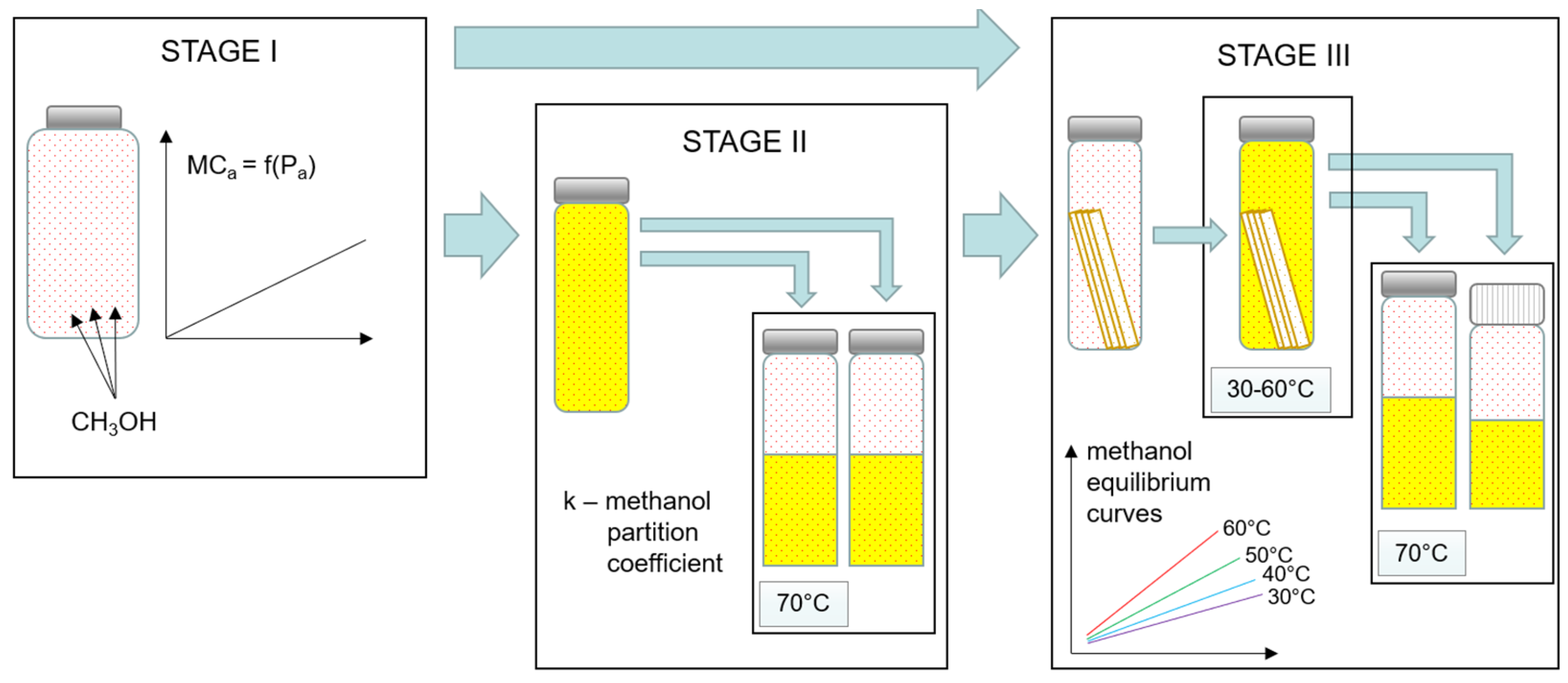 STAGE I

$MC_a = f(P_a)$

$CH_3OH$

STAGE II

k – methanol partition coefficient

70°C

STAGE III

30-60°C

methanol equilibrium curves

60°C
50°C
40°C
30°C

70°C