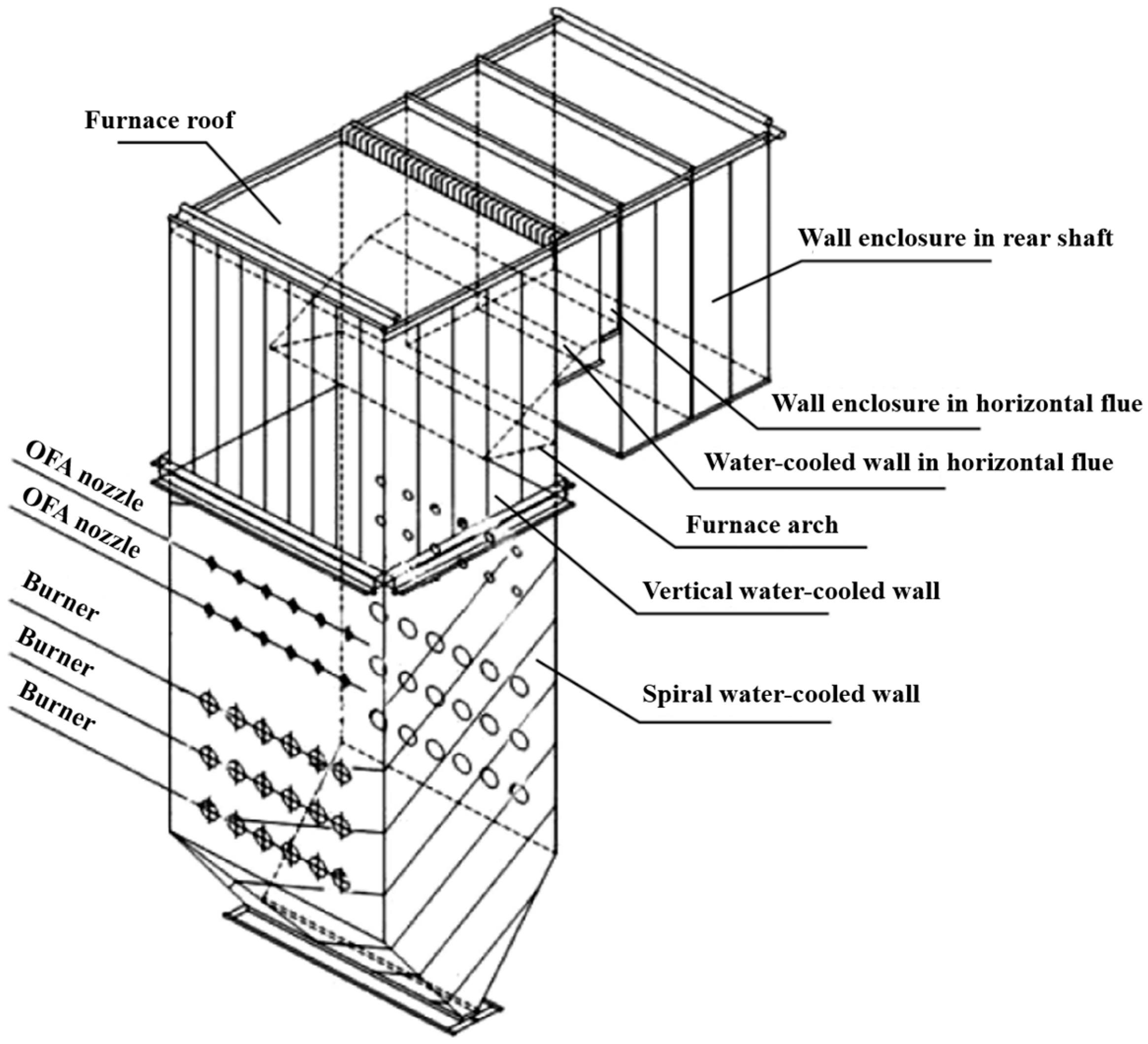 Furnace roof

Wall enclosure in rear shaft

Wall enclosure in horizontal flue

Water-cooled wall in horizontal flue

Furnace arch

Vertical water-cooled wall

Spiral water-cooled wall

OFA nozzle

OFA nozzle

Burner

Burner

Burner