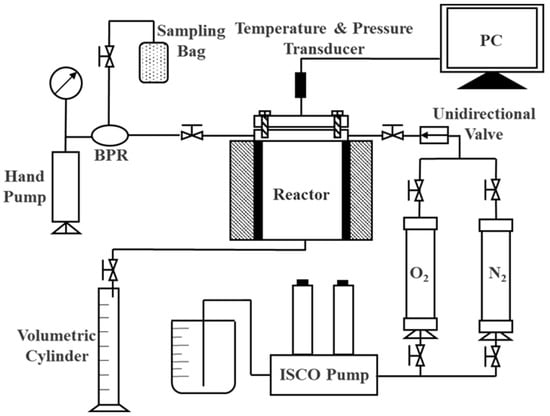 Sampling Bag

Temperature & Pressure Transducer

PC

Unidirectional Valve

BPR

Hand Pump

Reactor

$O_2$

$N_2$

Volumetric Cylinder

ISCO Pump