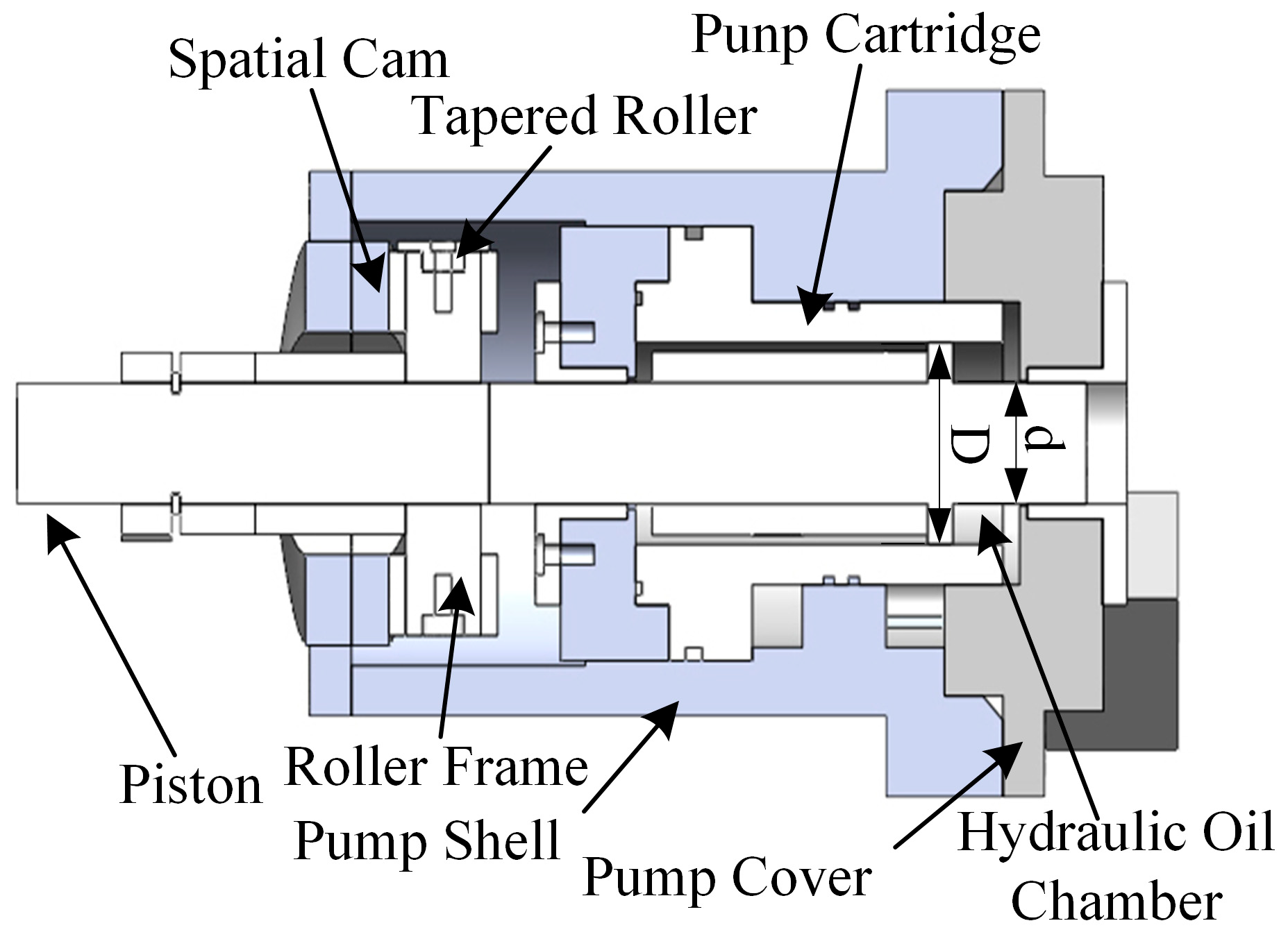 Punp Cartridge
Spatial Cam
Tapered Roller
D
d
Piston
Roller Frame
Pump Shell
Pump Cover
Hydraulic Oil Chamber