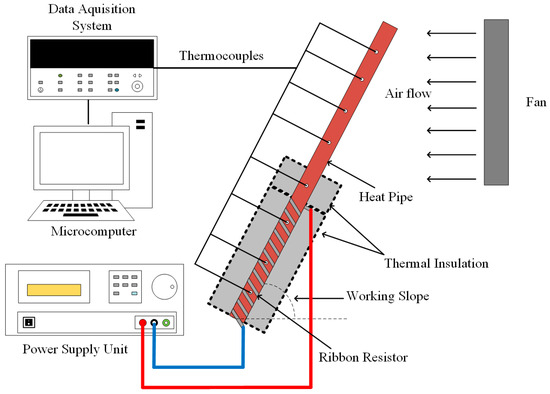 Data Aquisition System

Thermocouples

Air flow

Fan

Heat Pipe

Microcomputer

Thermal Insulation

Working Slope

Power Supply Unit

Ribbon Resistor