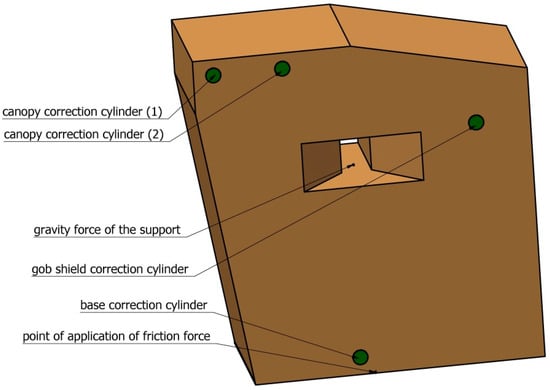 canopy correction cylinder (1)

canopy correction cylinder (2)

gravity force of the support

gob shield correction cylinder

base correction cylinder

point of application of friction force