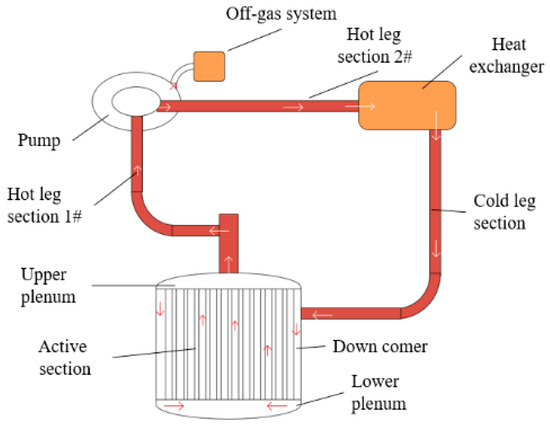 Off-gas system

Hot leg section 2#

Heat exchanger

Pump

Hot leg section 1#

Cold leg section

Upper plenum

Active section

Down comer

Lower plenum