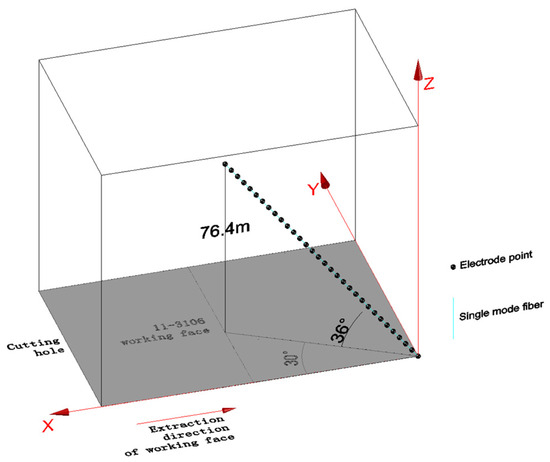 Z

Y

76.4m

Electrode point

Single mode fiber

11-3106 working face

Cutting hole

36°

30°

X

Extraction direction of working face