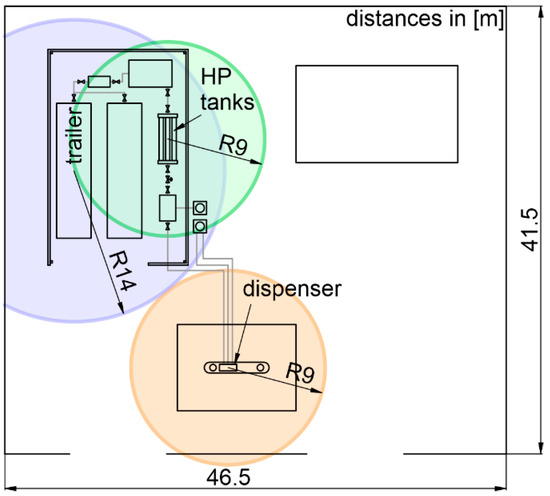 distances in [m]

HP tanks

trailer

R9

R14

dispenser

R9

41.5

46.5