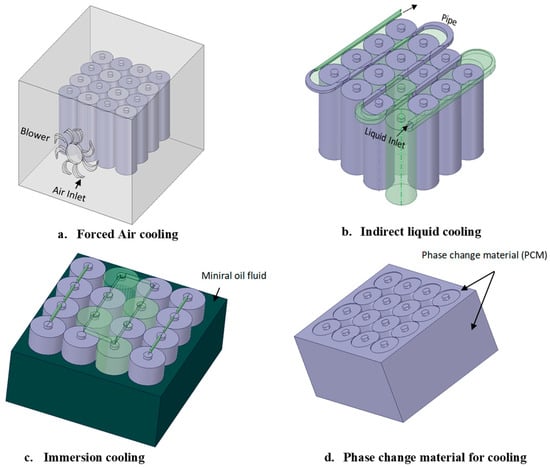 Blower

Air Inlet

a. Forced Air cooling

Pipe

Liquid Inlet

b. Indirect liquid cooling

Miniral oil fluid

c. Immersion cooling

Phase change material (PCM)

d. Phase change material for cooling