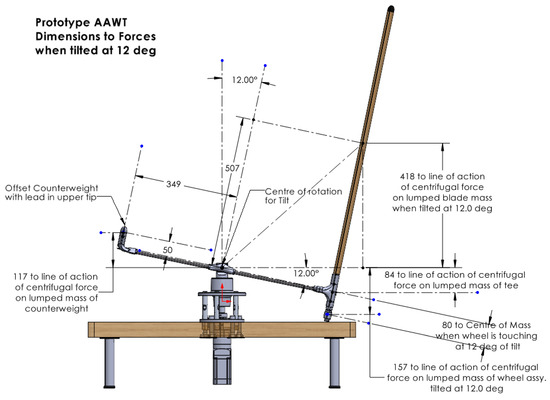 Prototype AAWT
Dimensions to Forces
when tilted at 12 deg

12.00°

507

349

Offset Counterweight with lead in upper tip

Centre of rotation for Tilt

418 to line of action of centrifugal force on lumped blade mass when tilted at 12.0 deg

50

12.00°

117 to line of action of centrifugal force on lumped mass of counterweight

84 to line of action of centrifugal force on lumped mass of tee

80 to Centre of Mass when wheel is touching at 12 deg of tilt

157 to line of action of centrifugal force on lumped mass of wheel assy. tilted at 12.0 deg