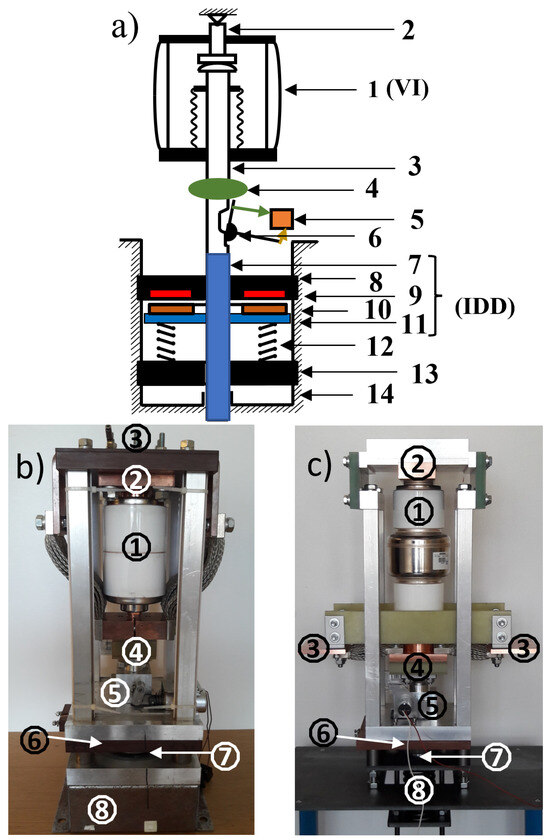 a)

2

1 (VI)

3

4

5

6

7

8

9

10

11

(IDD)

12

13

14

b)

3

2

1

4

5

6

7

8

c)

2

1

3

3

4

5

6

7

8