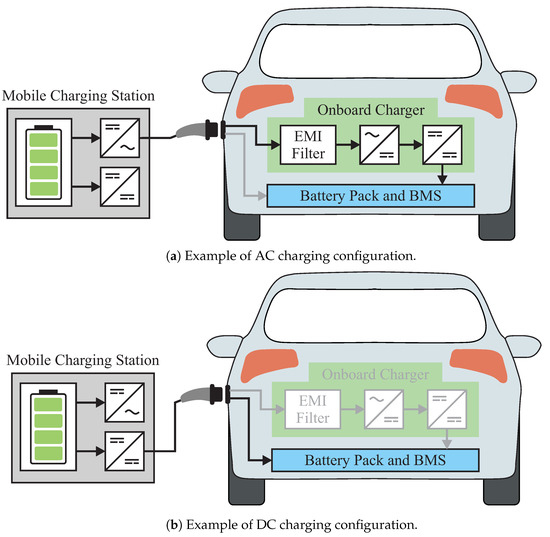 Mobile Charging Station

Onboard Charger

EMI Filter

Battery Pack and BMS

(a) Example of AC charging configuration.

Mobile Charging Station

Onboard Charger

EMI Filter

Battery Pack and BMS

(b) Example of DC charging configuration.