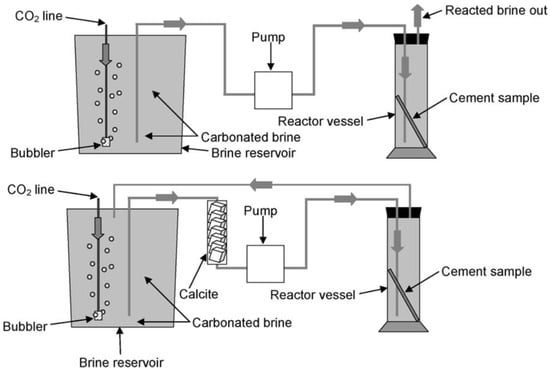 $CO_2$ line

Reacted brine out

Pump

Cement sample

Reactor vessel

Carbonated brine

Bubbler

Brine reservoir

$CO_2$ line

Pump

Cement sample

Calcite

Reactor vessel

Bubbler

Carbonated brine

Brine reservoir