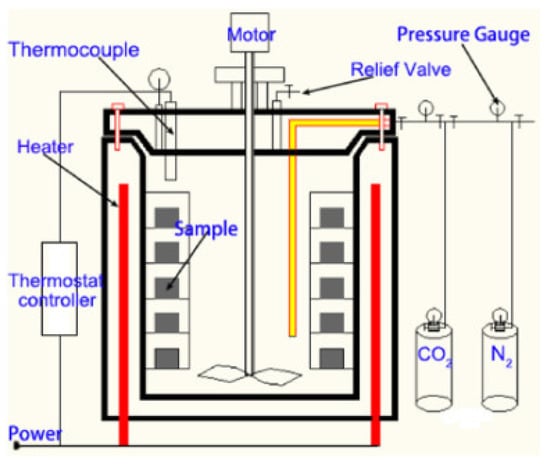 Motor
Pressure Gauge
Thermocouple
Relief Valve
Heater
Sample
Thermostat controller
$CO_2$
$N_2$
Power