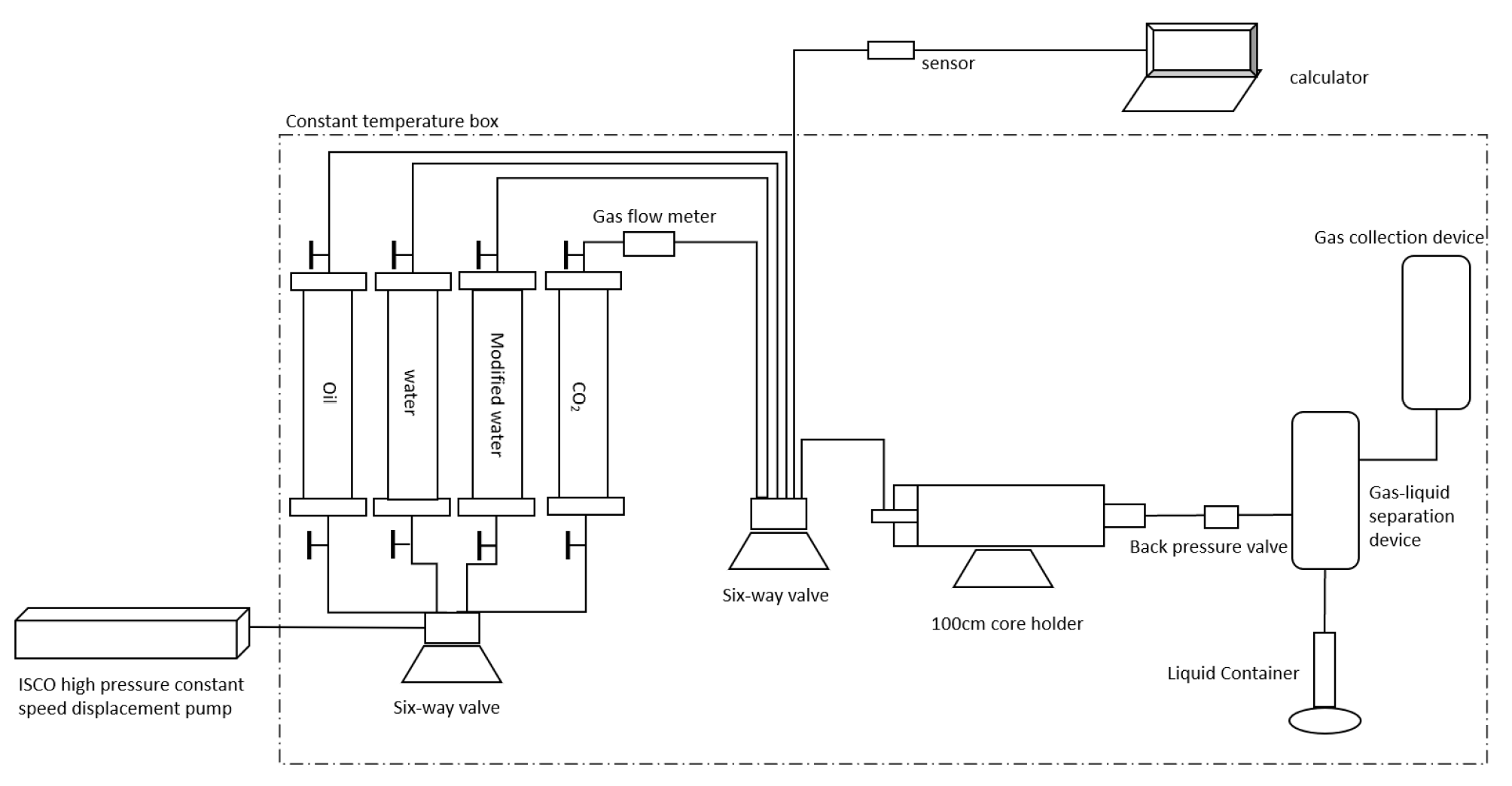 sensor

calculator

Constant temperature box

Gas flow meter

Gas collection device

Oil

water

Modified water

$CO_2$

Gas-liquid separation device

Back pressure valve

Six-way valve

100cm core holder

Liquid Container

ISCO high pressure constant speed displacement pump

Six-way valve