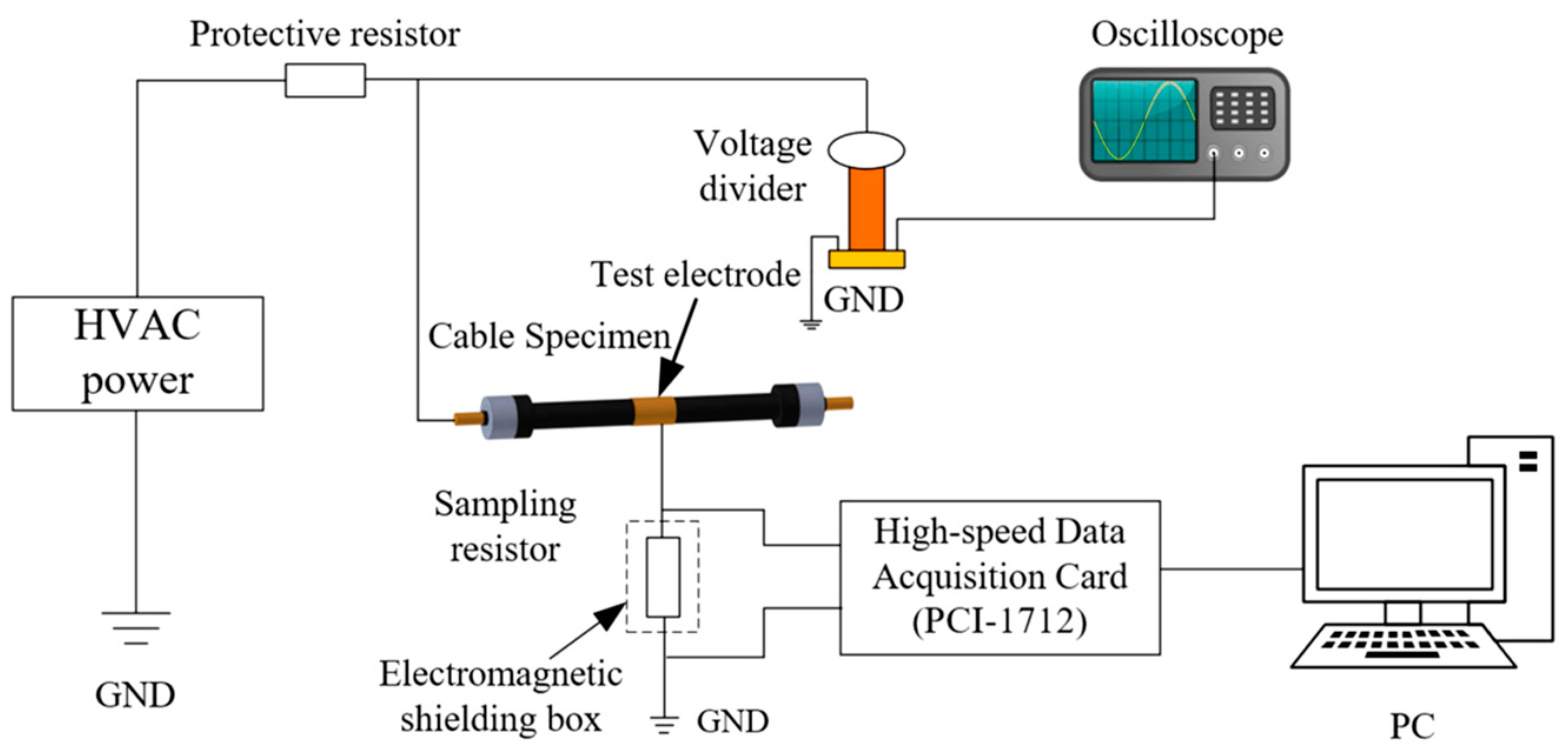 Protective resistor

Oscilloscope

Voltage divider

Test electrode

GND

HVAC power

Cable Specimen

Sampling resistor

High-speed Data Acquisition Card (PCI-1712)

Electromagnetic shielding box

GND

GND

PC