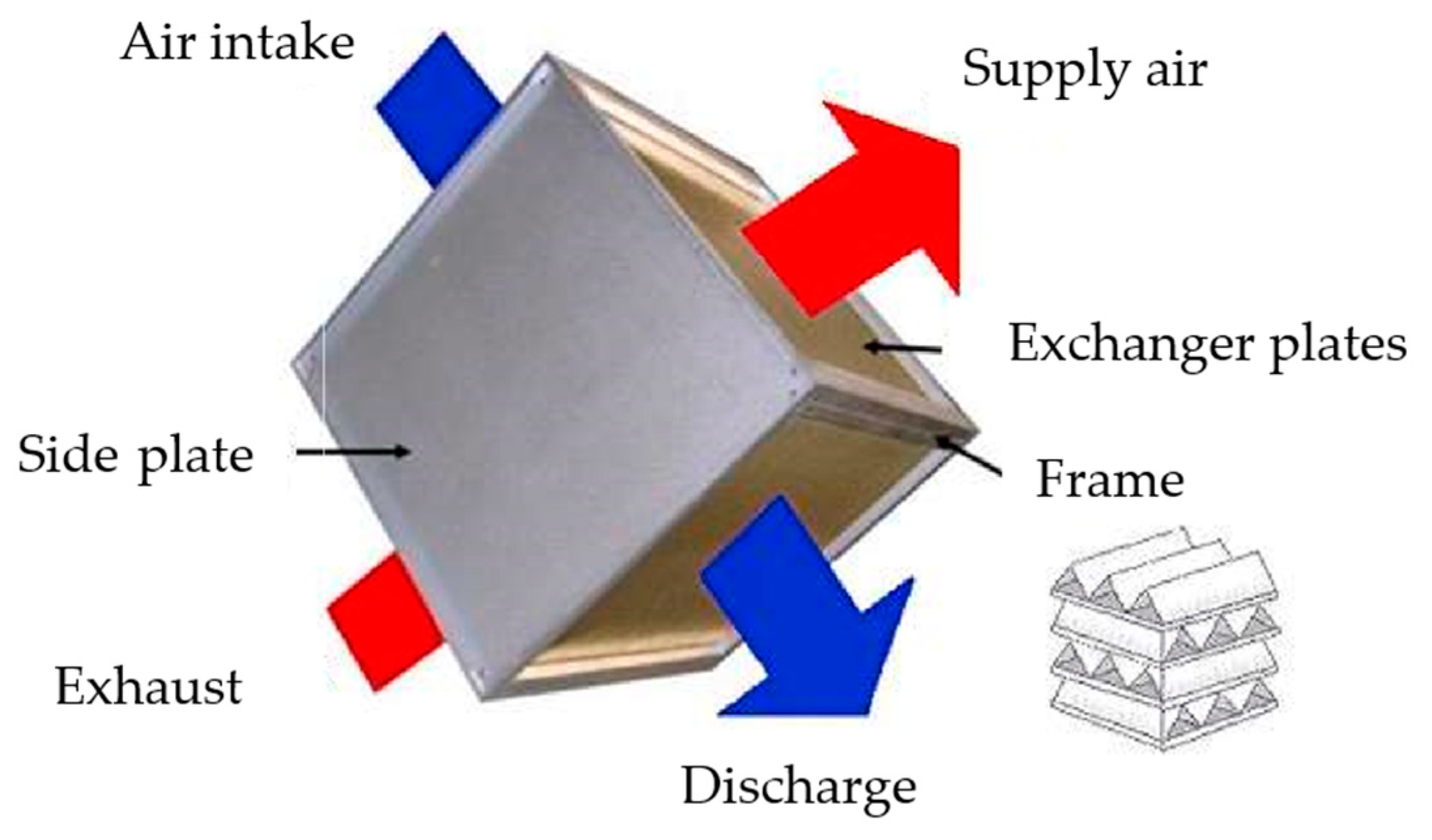 Air intake

Supply air

Exchanger plates

Side plate

Frame

Exhaust

Discharge