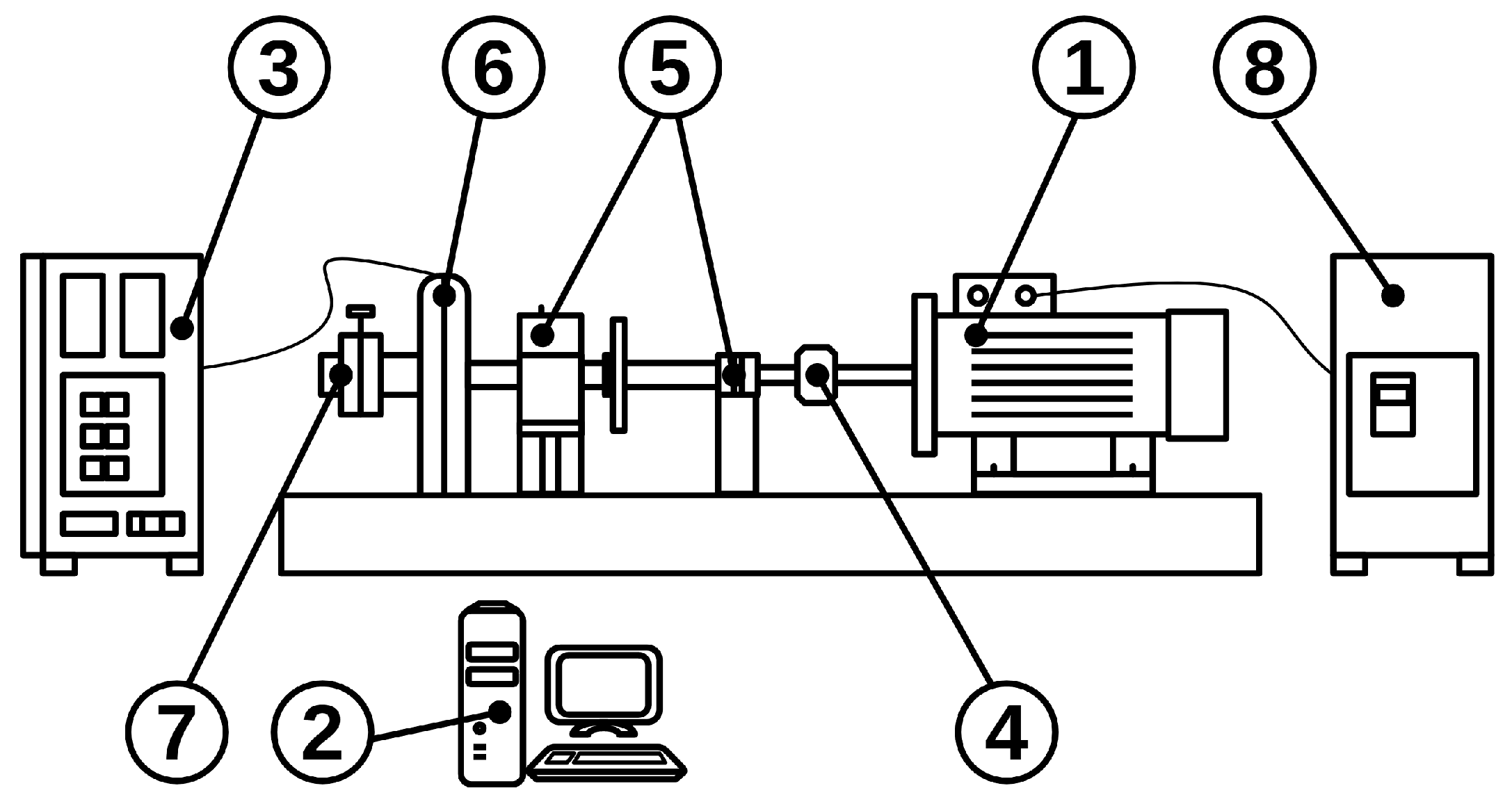 3
6
5
1
8
7
2
4