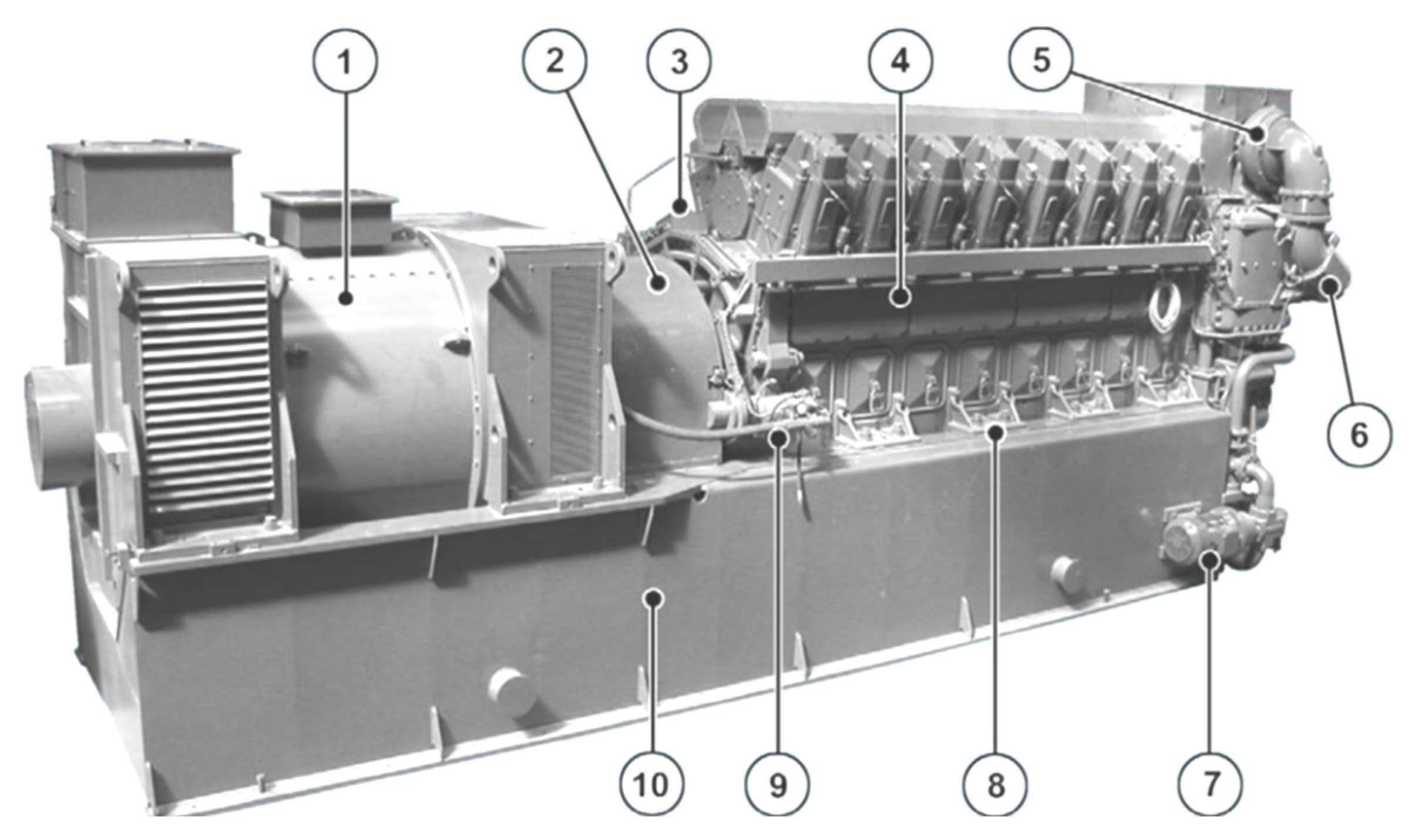 1
2
3
4
5
6
10
9
8
7