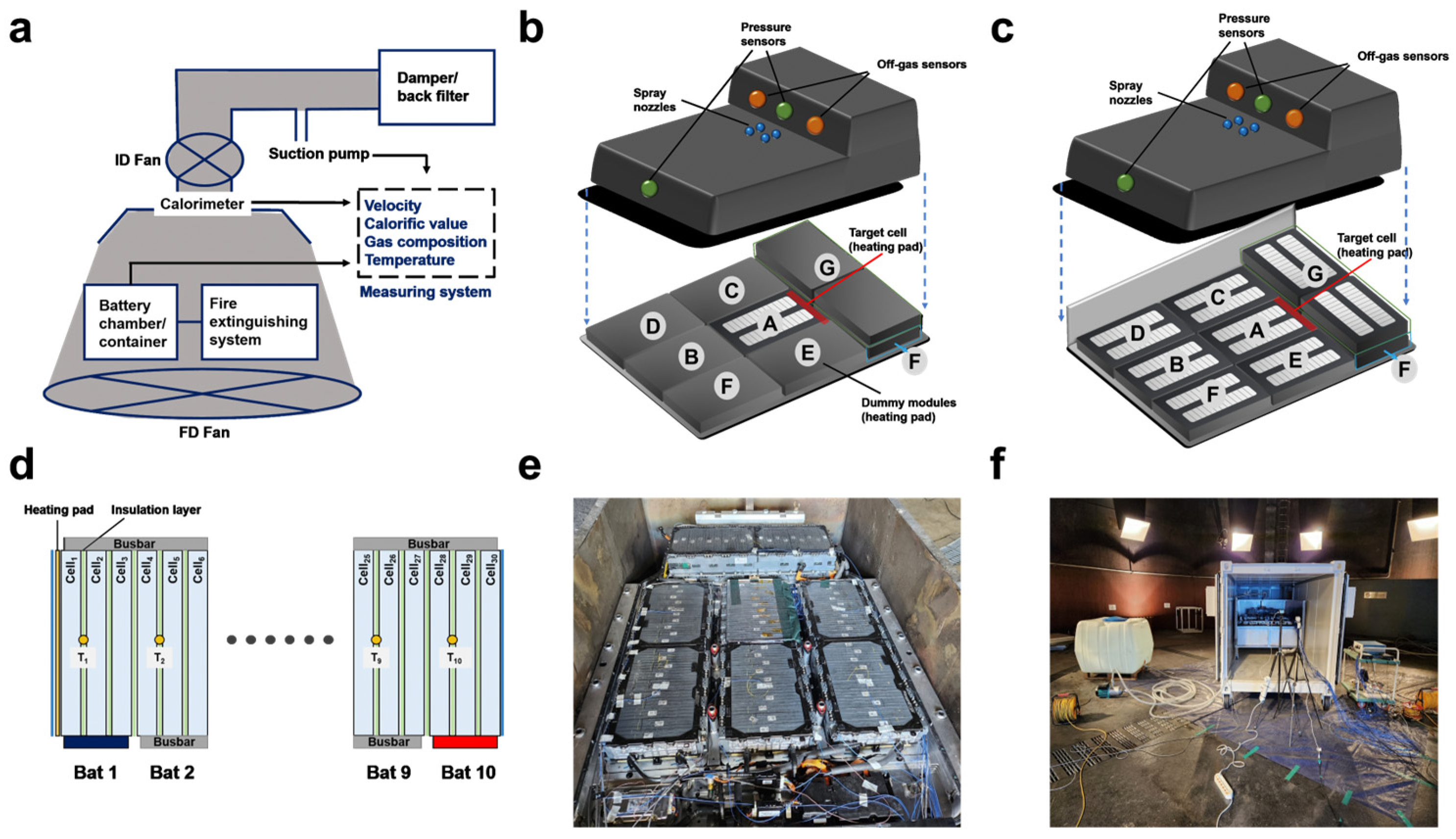 a

Damper/ back filter

ID Fan

Suction pump

Calorimeter

Velocity
Calorific value
Gas composition
Temperature

Measuring system

Battery chamber/ container

Fire extinguishing system

FD Fan

b

Pressure sensors

Off-gas sensors

Spray nozzles

Target cell (heating pad)

G

C

D

A

B

E

F

F

Dummy modules (heating pad)

c

Pressure sensors

Off-gas sensors

Spray nozzles

Target cell (heating pad)

G

C

D

A

B

E

F

F

d

Heating pad

Insulation layer

Busbar

$Cell_1$ $Cell_2$ $Cell_3$ $Cell_4$ $Cell_5$ $Cell_6$

$T_1$ $T_2$

Busbar

Bat 1 Bat 2

Busbar

$Cell_{25}$ $Cell_{26}$ $Cell_{27}$ $Cell_{28}$ $Cell_{29}$ $Cell_{30}$

$T_9$ $T_{10}$

Busbar

Bat 9 Bat 10

e

f