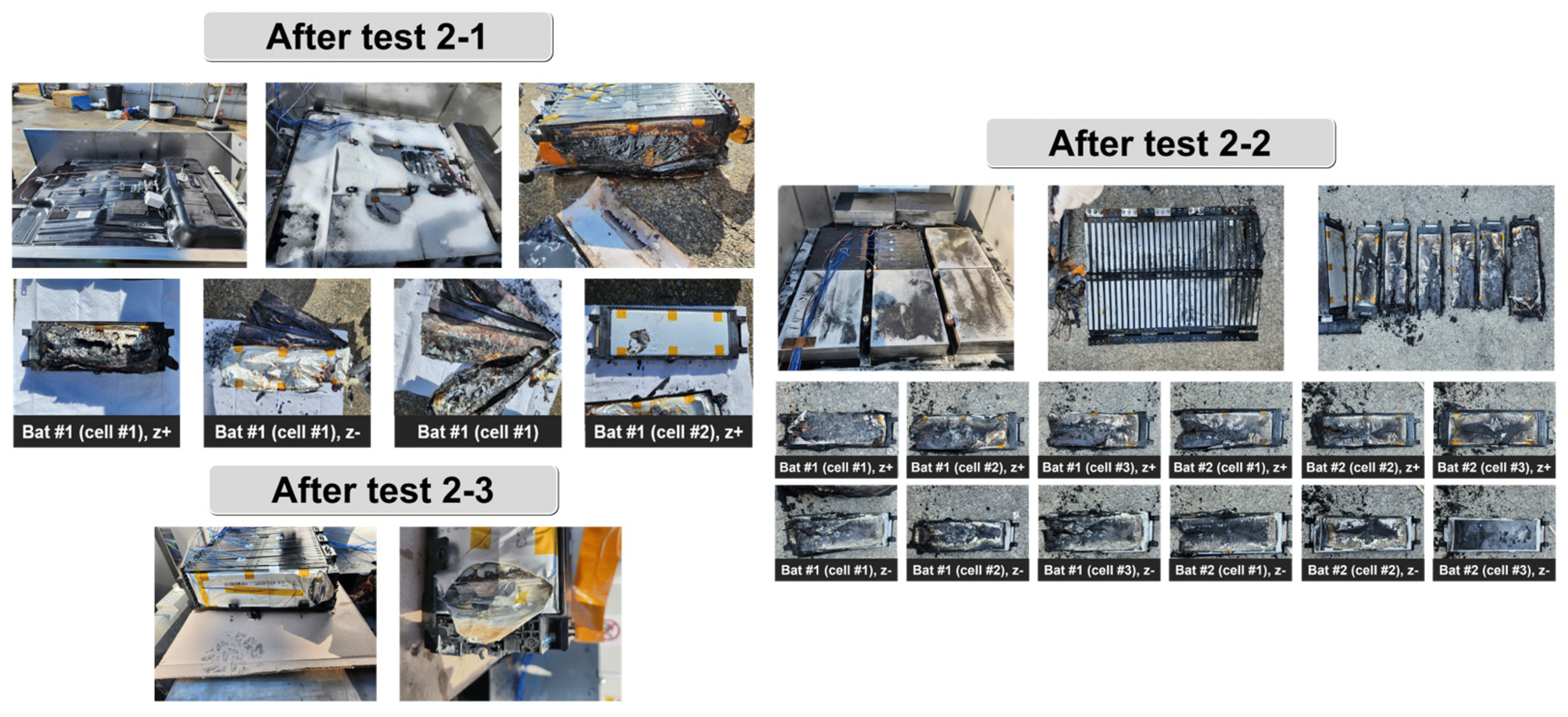 After test 2-1

Bat #1 (cell #1), z+

Bat #1 (cell #1), z-

Bat #1 (cell #1)

Bat #1 (cell #2), z+

After test 2-3

After test 2-2

Bat #1 (cell #1), z+

Bat #1 (cell #2), z+

Bat #1 (cell #3), z+

Bat #2 (cell #1), z+

Bat #2 (cell #2), z+

Bat #2 (cell #3), z+

Bat #1 (cell #1), z-

Bat #1 (cell #2), z-

Bat #1 (cell #3), z-

Bat #2 (cell #1), z-

Bat #2 (cell #2), z-

Bat #2 (cell #3), z-