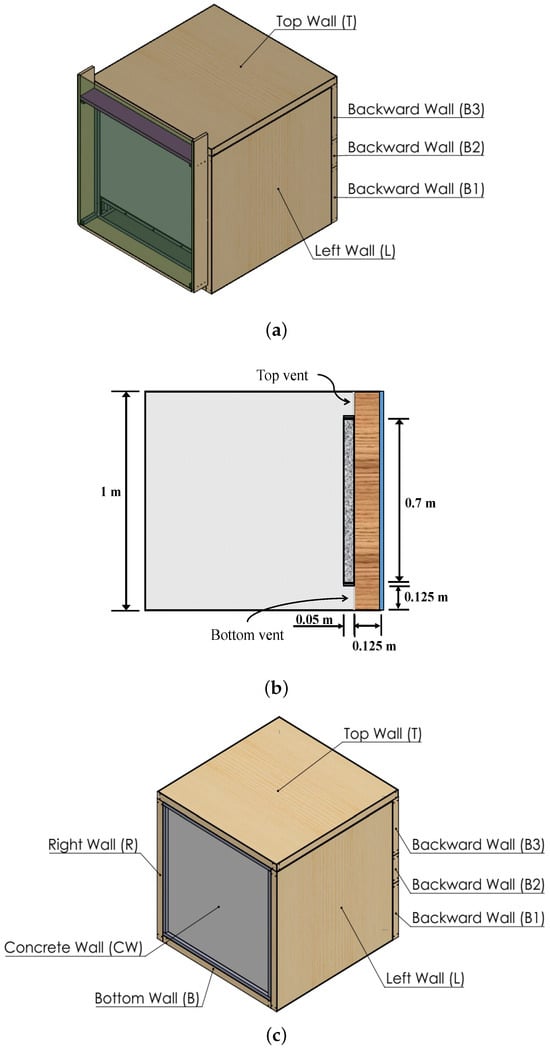 Top Wall (T)

Backward Wall (B3)

Backward Wall (B2)

Backward Wall (B1)

Left Wall (L)

(a)

Top vent

1 m

0.7 m

0.125 m

Bottom vent

0.05 m

0.125 m

(b)

Top Wall (T)

Right Wall (R)

Backward Wall (B3)

Backward Wall (B2)

Backward Wall (B1)

Concrete Wall (CW)

Left Wall (L)

Bottom Wall (B)

(c)