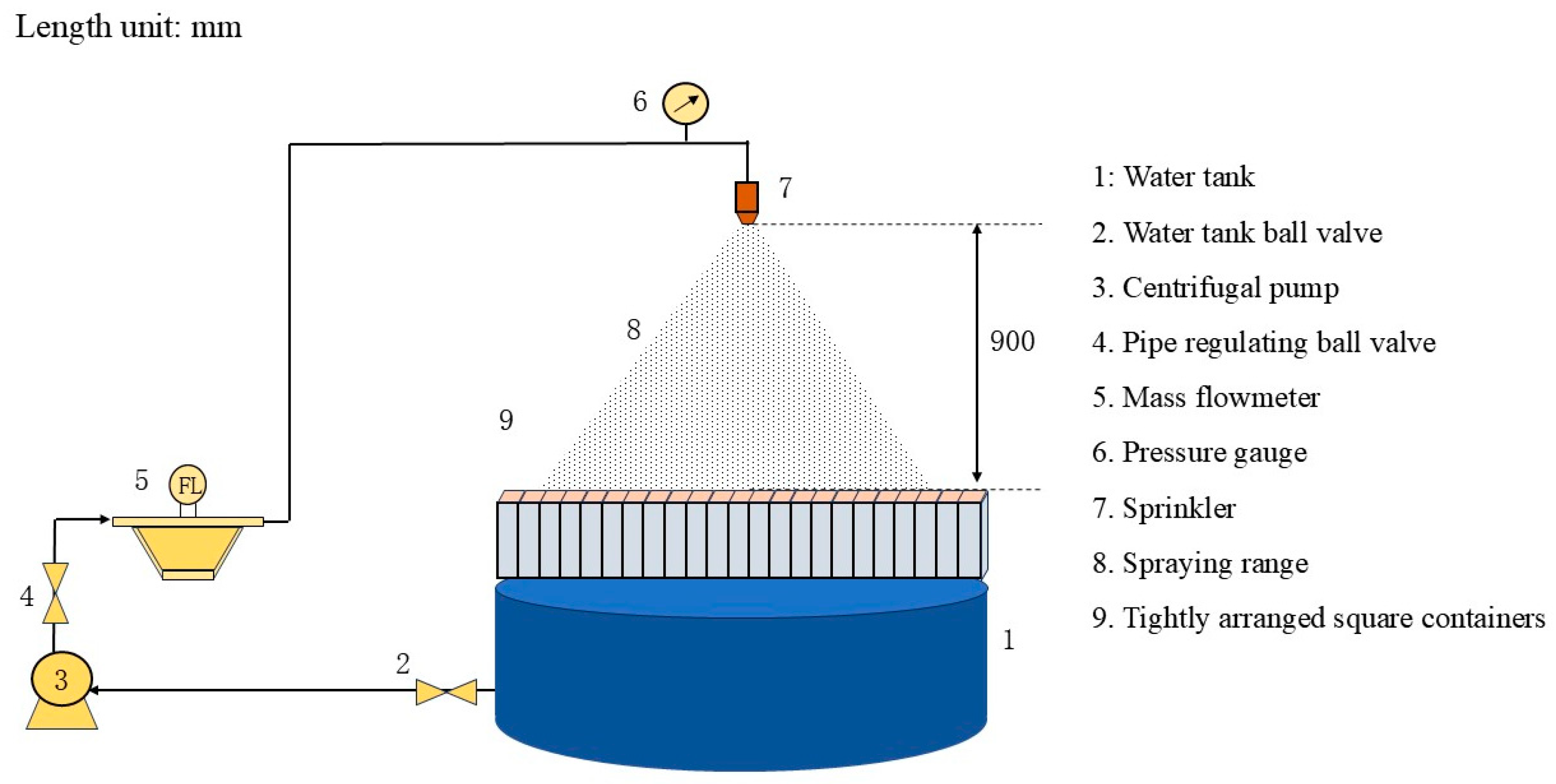 Length unit: mm

6

7

8

900

9

5

FL

4

3

2

1

1: Water tank

2. Water tank ball valve

3. Centrifugal pump

4. Pipe regulating ball valve

5. Mass flowmeter

6. Pressure gauge

7. Sprinkler

8. Spraying range

9. Tightly arranged square containers