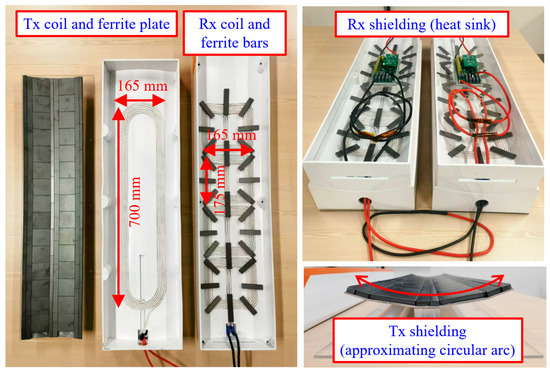 Tx coil and ferrite plate

Rx coil and ferrite bars

165 mm

700 mm

165 mm

175 mm

Rx shielding (heat sink)

Tx shielding (approximating circular arc)