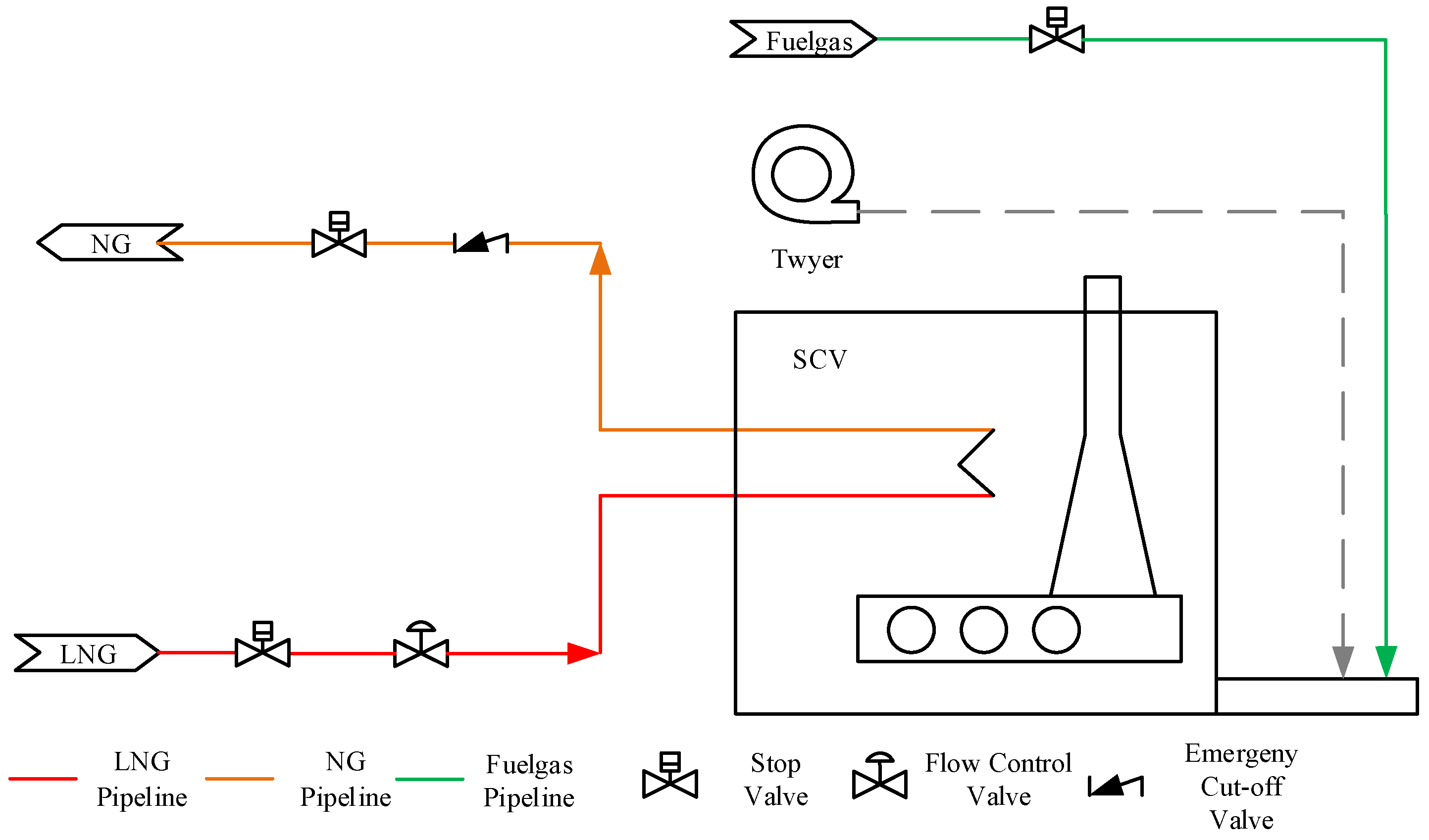 Fuelgas

NG

Twyer

SCV

LNG

LNG Pipeline

NG Pipeline

Fuelgas Pipeline

Stop Valve

Flow Control Valve

Emergeny Cut-off Valve