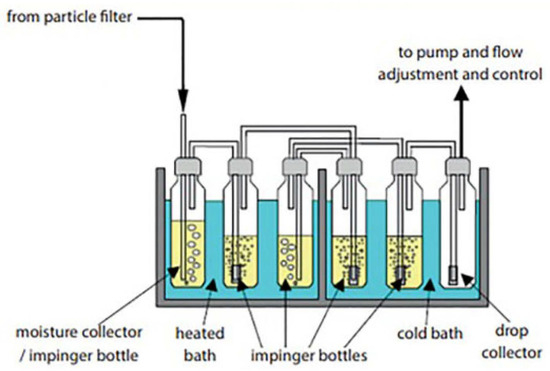 from particle filter

to pump and flow adjustment and control

moisture collector / impinger bottle

heated bath

impinger bottles

cold bath

drop collector