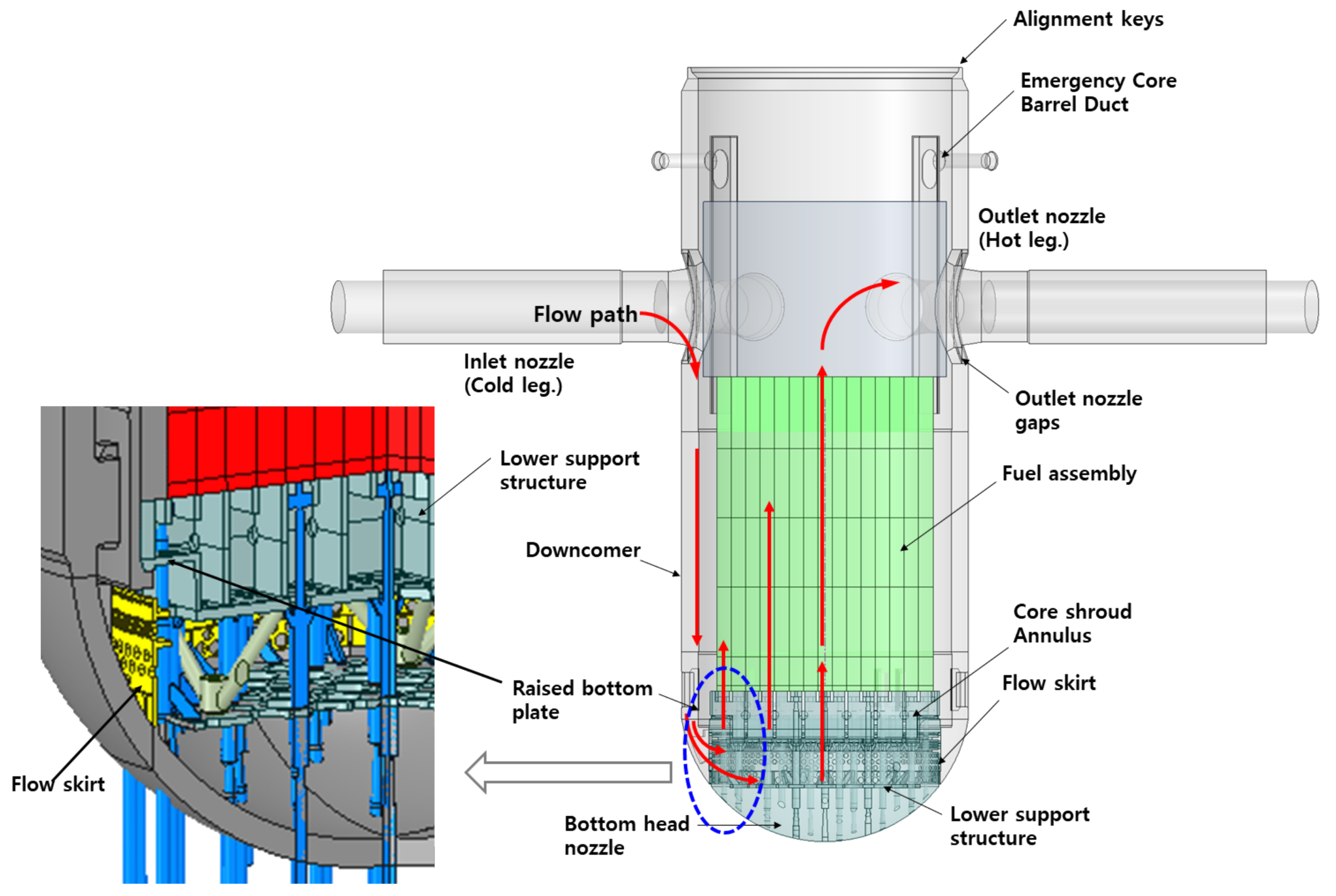 Alignment keys

Emergency Core Barrel Duct

Outlet nozzle (Hot leg.)

Flow path

Inlet nozzle (Cold leg.)

Outlet nozzle gaps

Lower support structure

Fuel assembly

Downcomer

Core shroud Annulus

Flow skirt

Raised bottom plate

Flow skirt

Bottom head nozzle

Lower support structure