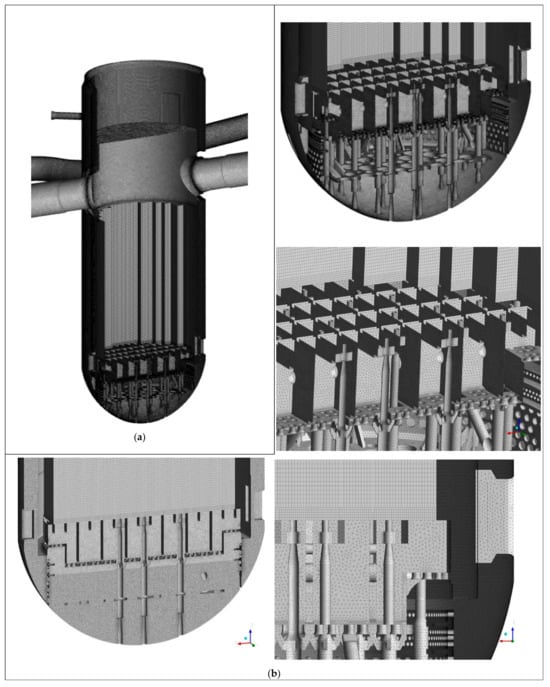 (a)

(b)