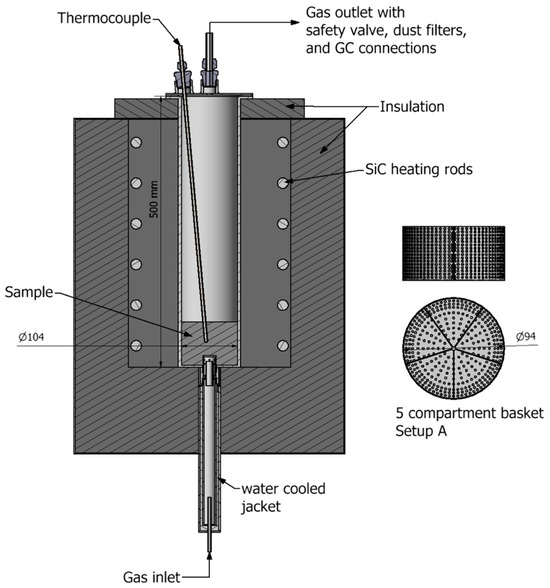 Thermocouple

Gas outlet with safety valve, dust filters, and GC connections

Insulation

SiC heating rods

500 mm

Sample

Ø104

Ø94

5 compartment basket
Setup A

water cooled jacket

Gas inlet