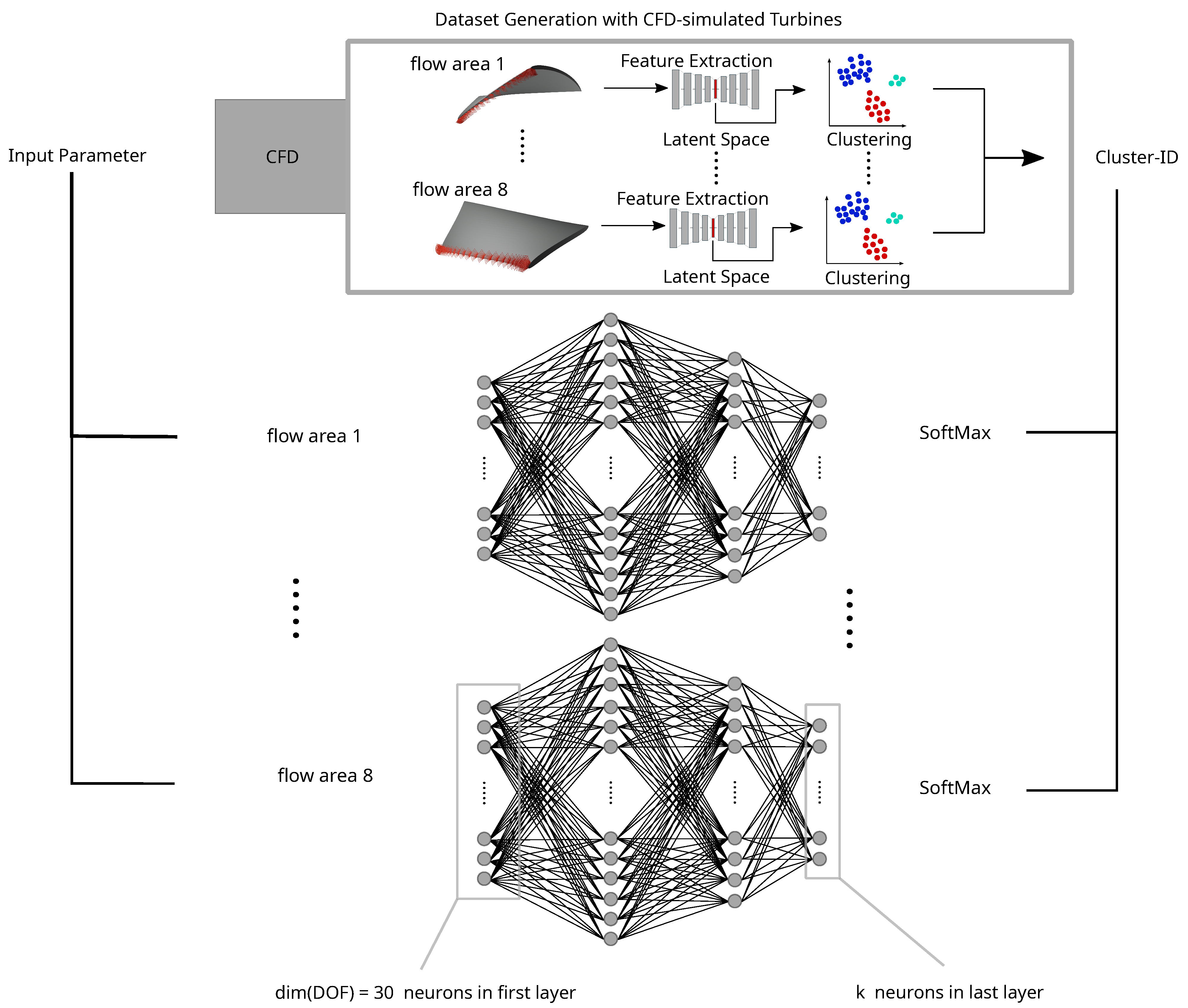 Dataset Generation with CFD-simulated Turbines

Input Parameter

CFD

flow area 1

Feature Extraction

Latent Space

Clustering

flow area 8

Feature Extraction

Latent Space

Clustering

Cluster-ID

flow area 1

SoftMax

flow area 8

SoftMax

dim(DOF) = 30 neurons in first layer

k neurons in last layer