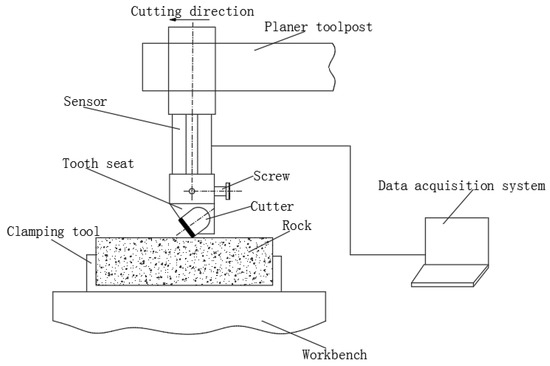 Cutting direction
Planer toolpost
Sensor
Tooth seat
Screw
Data acquisition system
Cutter
Rock
Clamping tool
Workbench