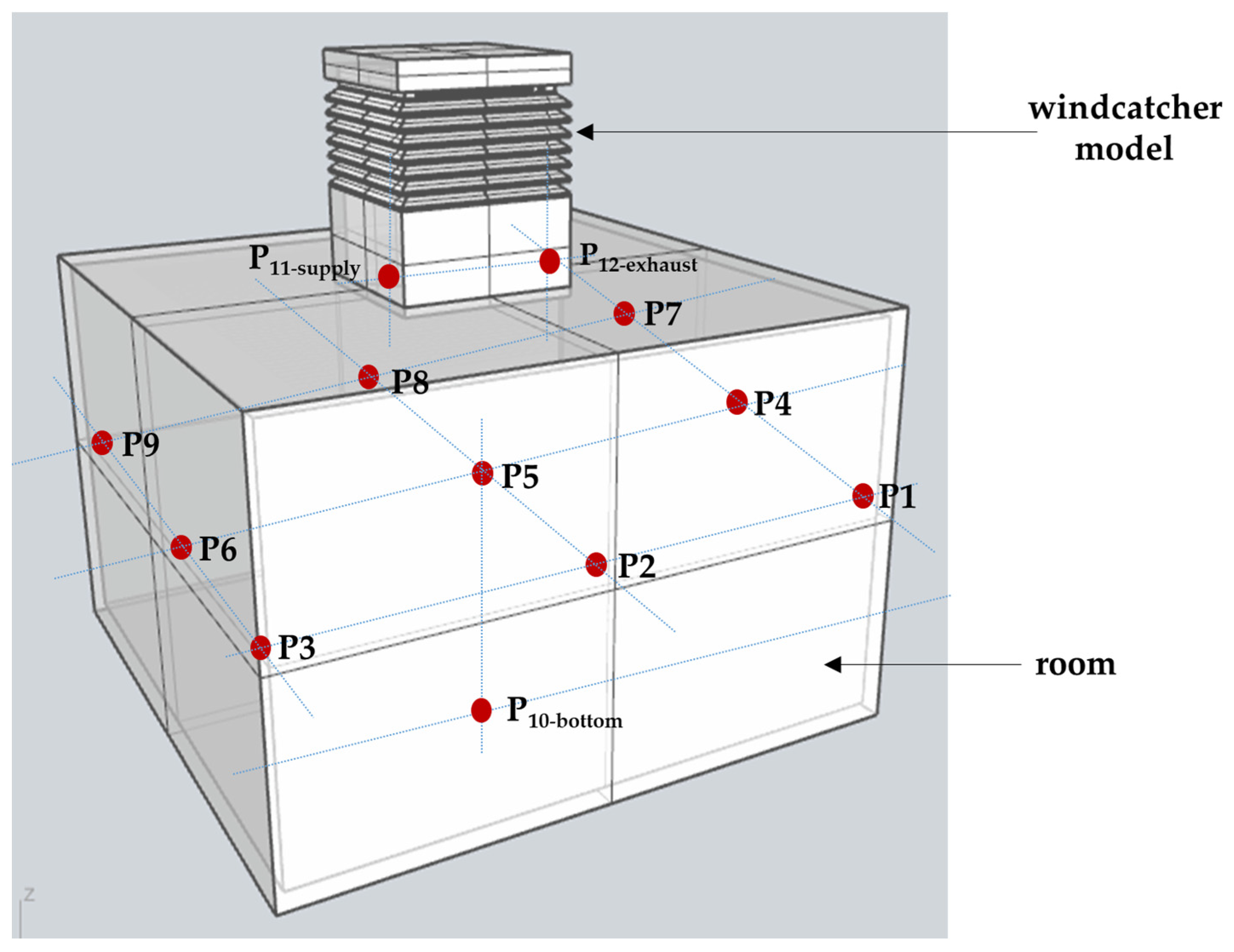 windcatcher model

$P_{11\text{-supply}}$

$P_{12\text{-exhaust}}$

P7

P8

P4

P9

P5

P1

P6

P2

P3

room

$P_{10\text{-bottom}}$

z