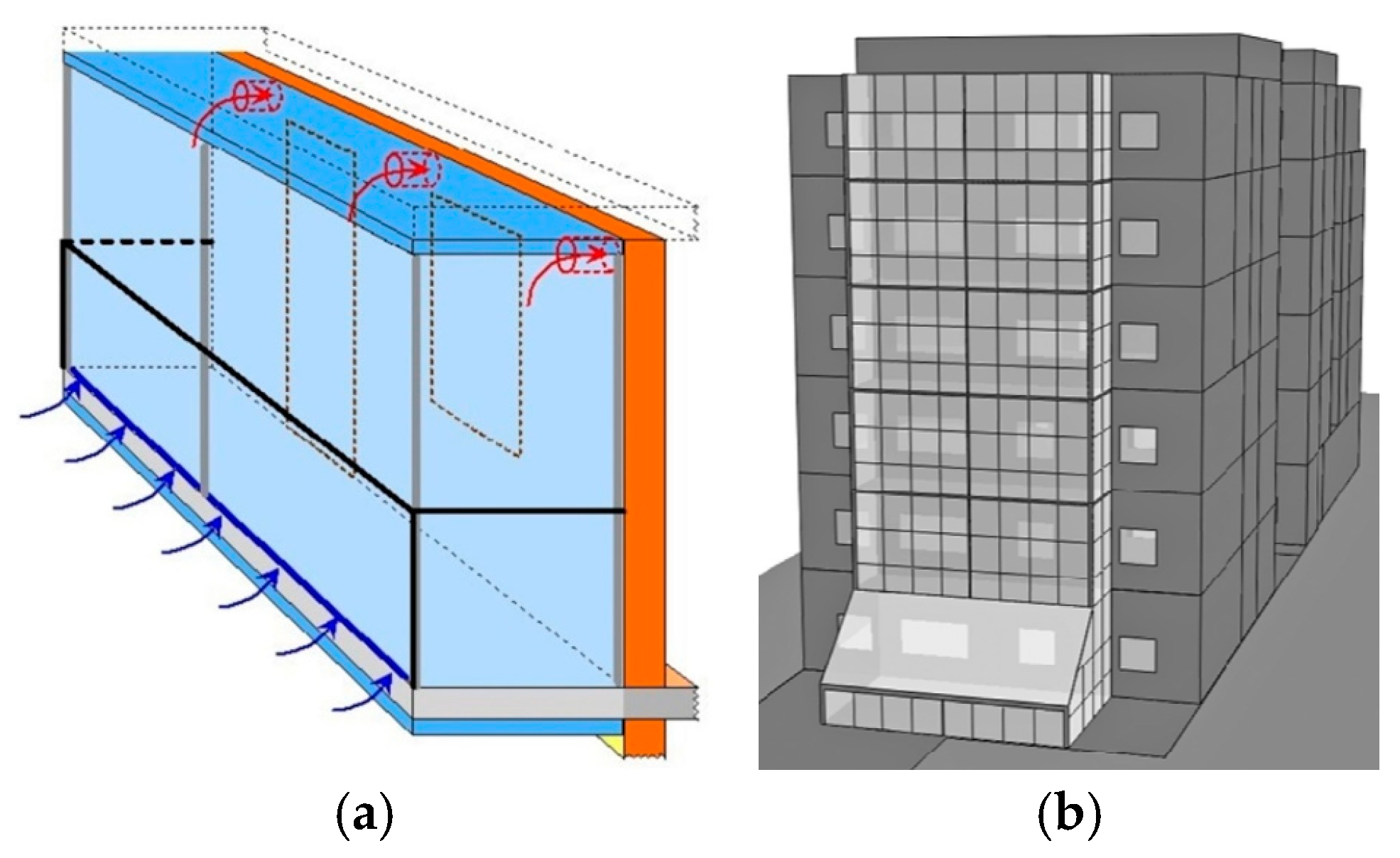 (a)

(b)