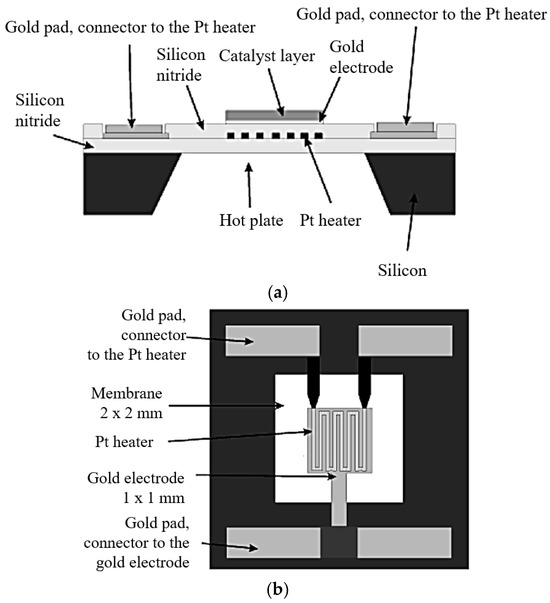 Gold pad, connector to the Pt heater

Gold pad, connector to the Pt heater

Silicon nitride

Catalyst layer

Gold electrode

Silicon nitride

Hot plate

Pt heater

Silicon

(a)

Gold pad, connector to the Pt heater

Membrane 2 x 2 mm

Pt heater

Gold electrode 1 x 1 mm

Gold pad, connector to the gold electrode

(b)