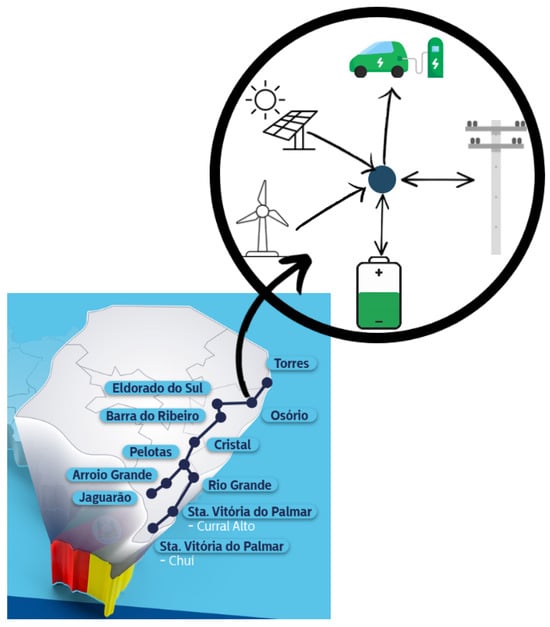 Torres

Eldorado do Sul

Barra do Ribeiro

Osório

Cristal

Pelotas

Arroio Grande

Rio Grande

Jaguarão

Sta. Vitória do Palmar - Curral Alto

Sta. Vitória do Palmar - Chuí