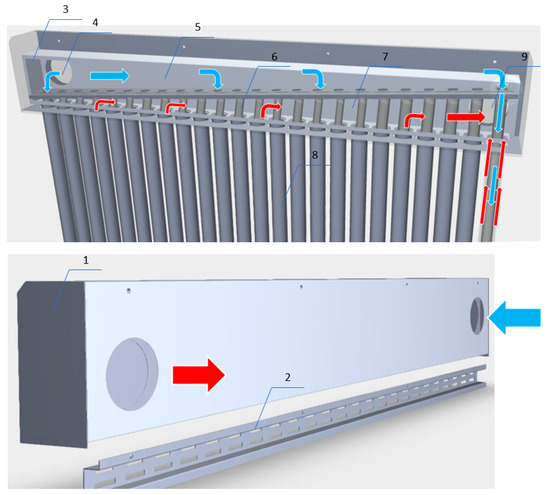 3
4
5
6
7
9
8
1
2