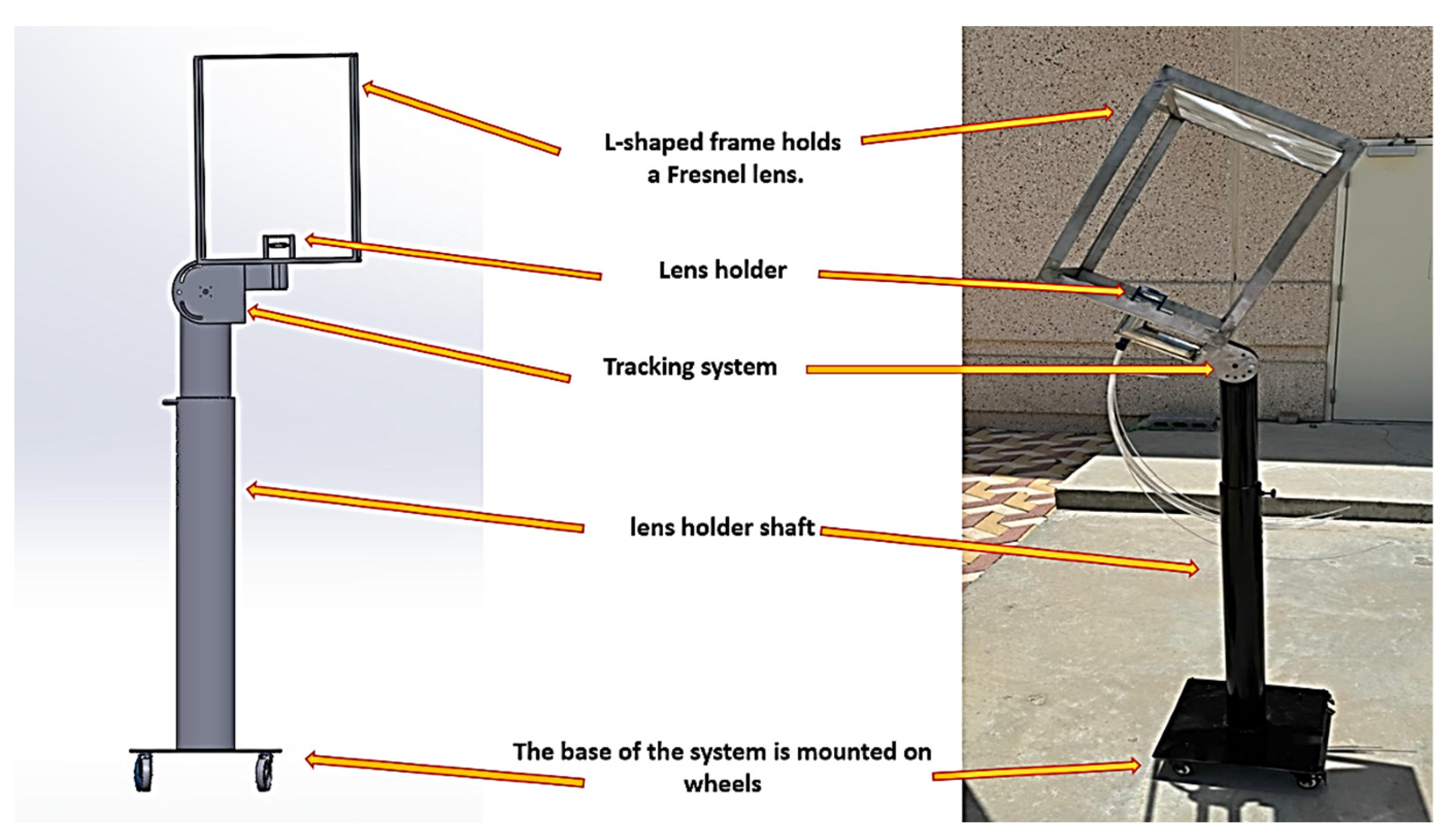 L-shaped frame holds a Fresnel lens.

Lens holder

Tracking system

lens holder shaft

The base of the system is mounted on wheels