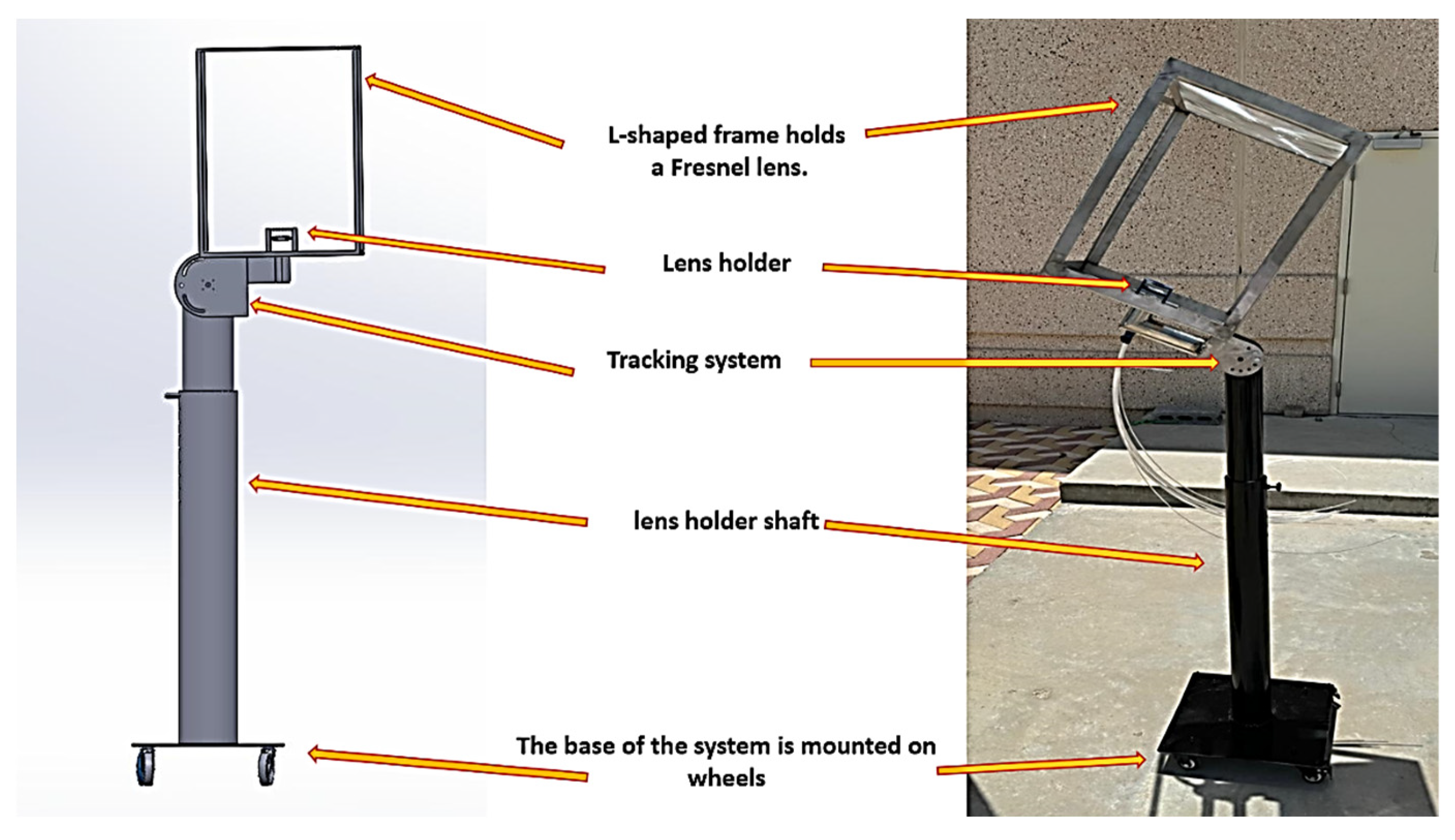 L-shaped frame holds a Fresnel lens.

Lens holder

Tracking system

lens holder shaft

The base of the system is mounted on wheels