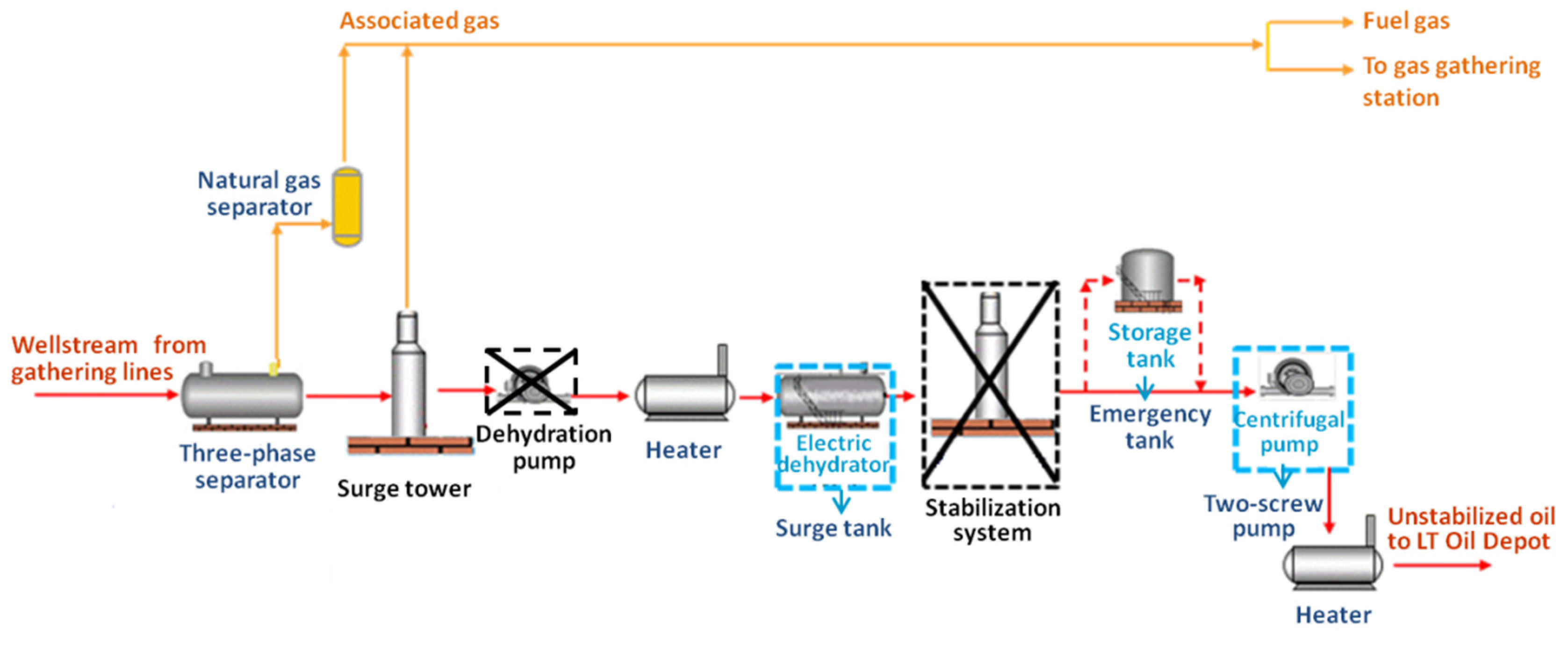 Associated gas

Fuel gas

To gas gathering station

Natural gas separator

Wellstream from gathering lines

Three-phase separator

Surge tower

Dehydration pump

Heater

Electric dehydrator

Surge tank

Stabilization system

Storage tank

Emergency tank

Centrifugal pump

Two-screw pump

Unstabilized oil to LT Oil Depot

Heater