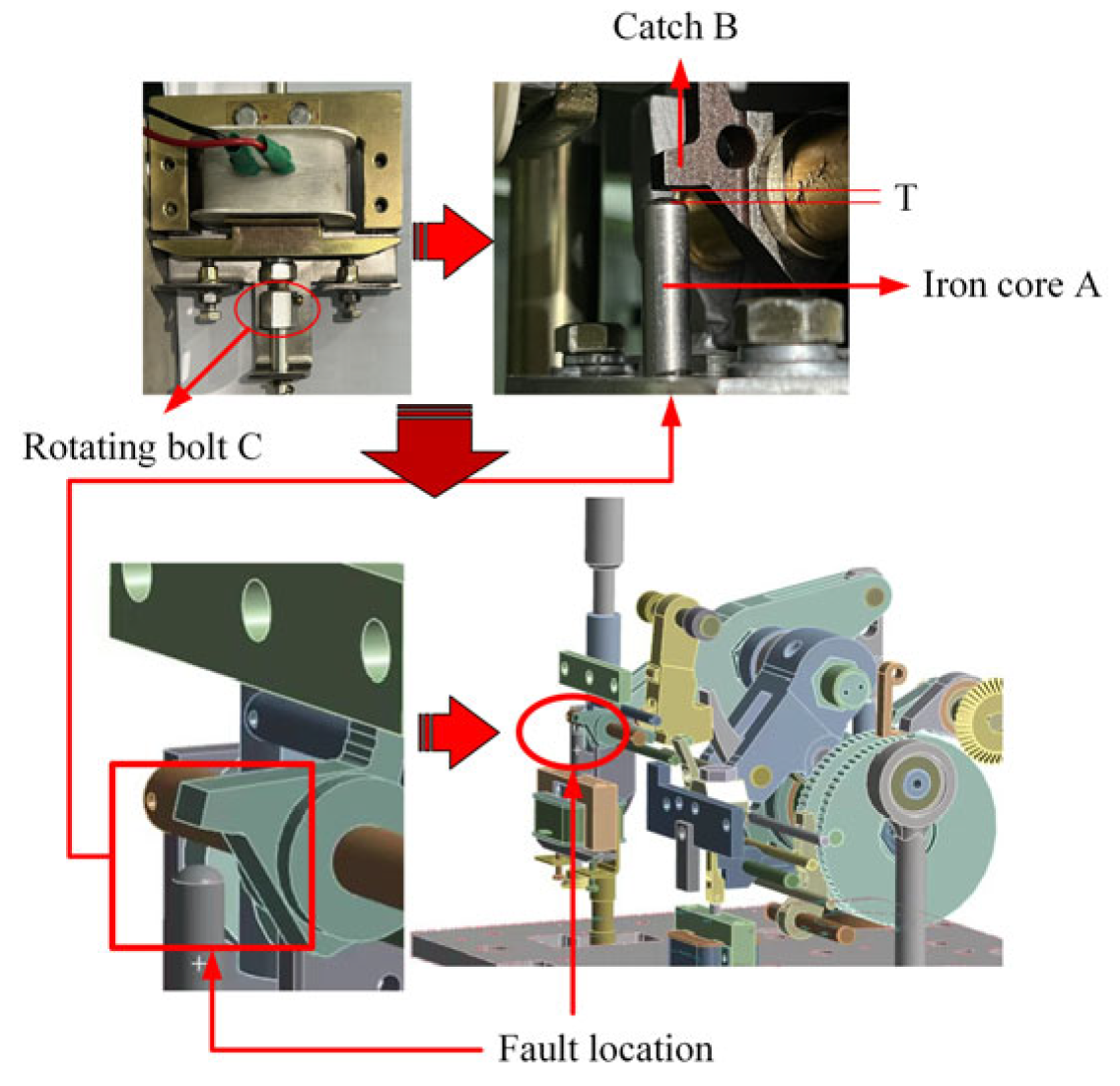 Catch B

T

Iron core A

Rotating bolt C

Fault location