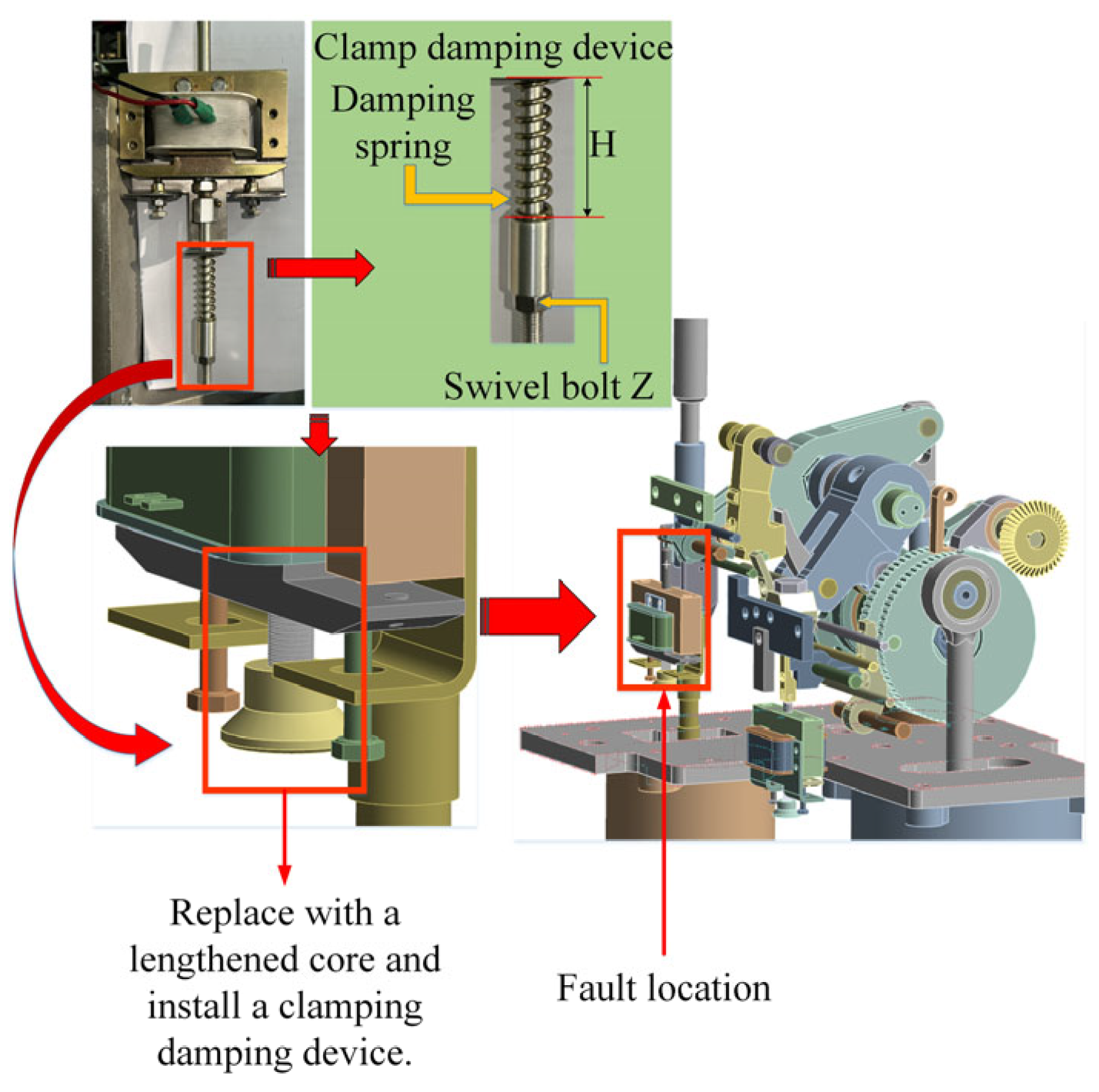 Clamp damping device

Damping spring

H

Swivel bolt Z

Replace with a lengthened core and install a clamping damping device.

Fault location