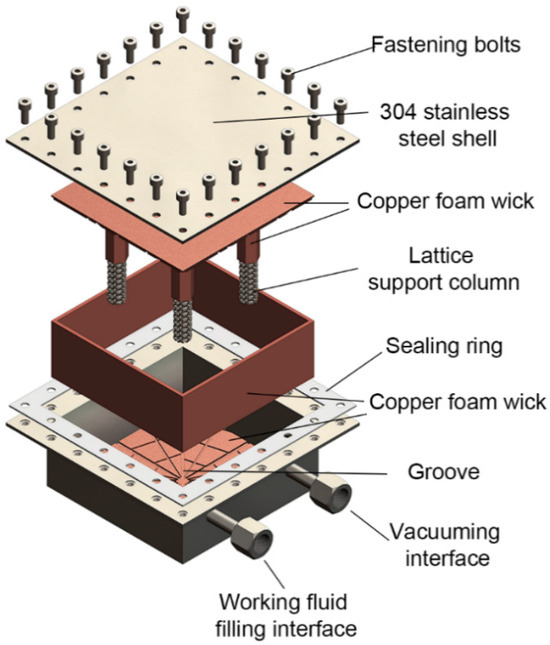 Fastening bolts

304 stainless steel shell

Copper foam wick

Lattice support column

Sealing ring

Copper foam wick

Groove

Vacuuming interface

Working fluid filling interface